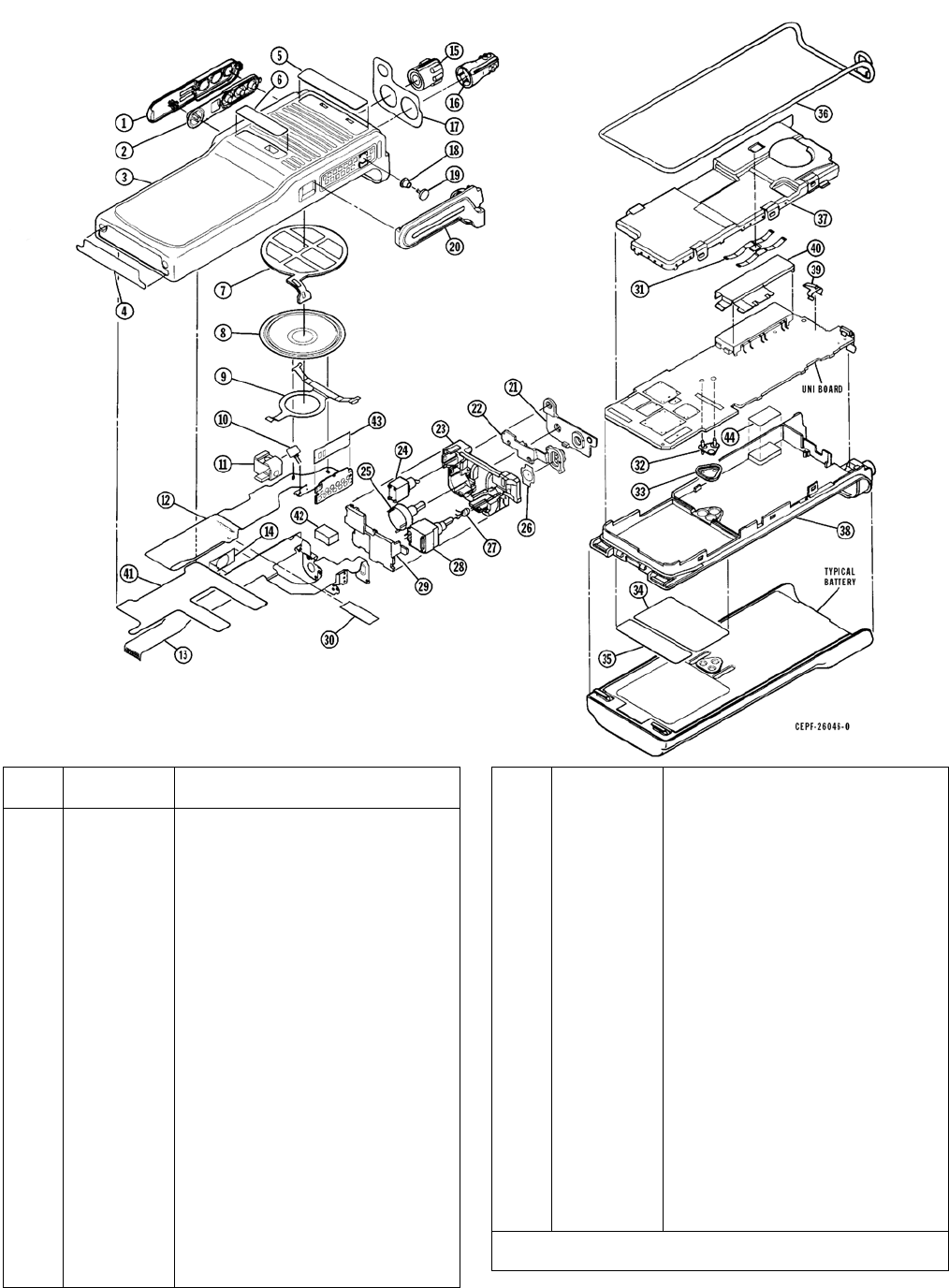 1
2
3
4
5
6
7
8
9
10
11
12
13
14
15
16
17
18
19
20
21
22
23
24
25
26
27
28
29
30
31
32
33
34
35
36
37
38
39
40
41
42
43
44
UNI BOARD
TYPICAL BATTERY
CEPF-26046-0