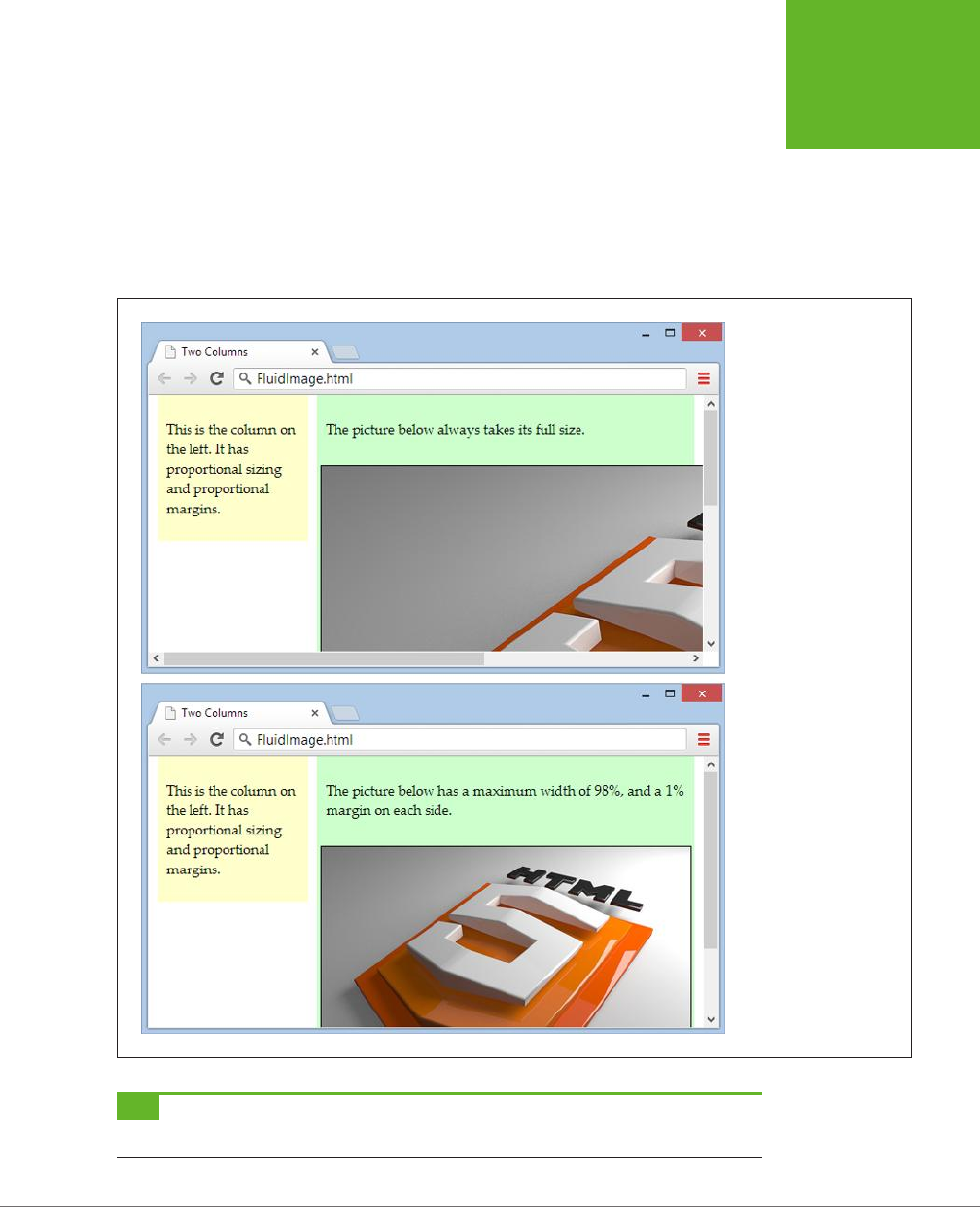 Two Columns

FluidImage.html

This is the column on the left. It has proportional sizing and proportional margins.

The picture below always takes its full size.

Two Columns

FluidImage.html

This is the column on the left. It has proportional sizing and proportional margins.

The picture below has a maximum width of 98%, and a 1% margin on each side.

HTML