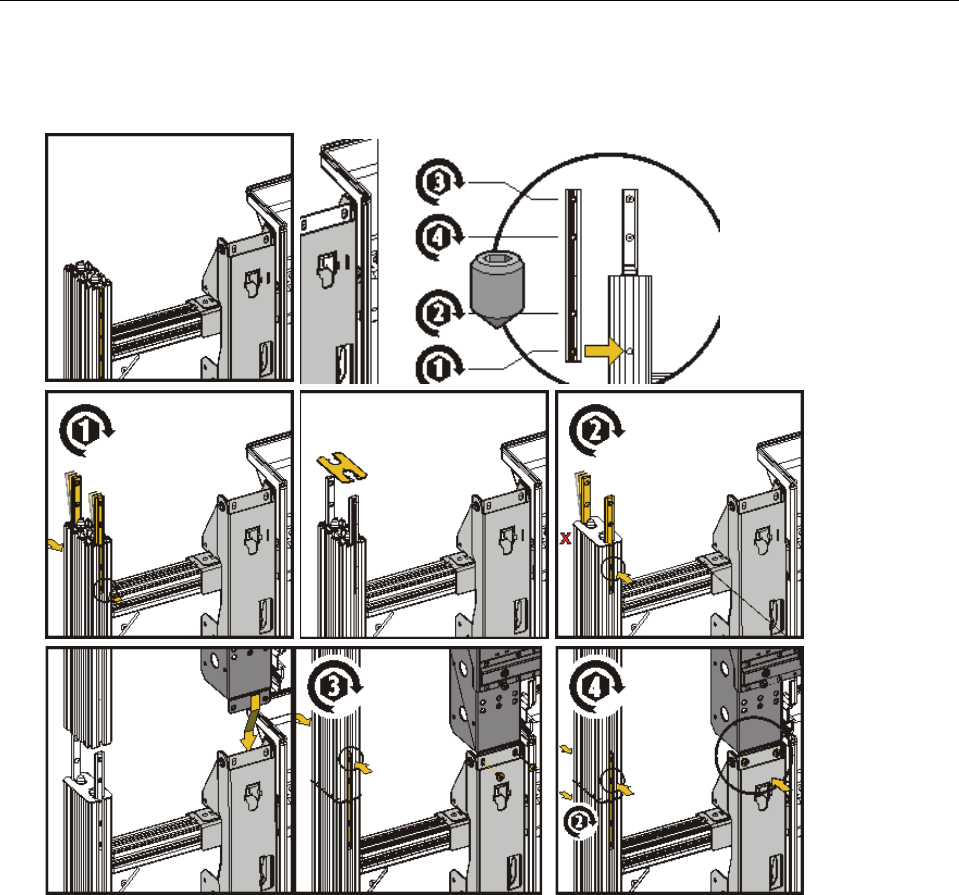 3
4
2
1
1
2
X
3
4
2