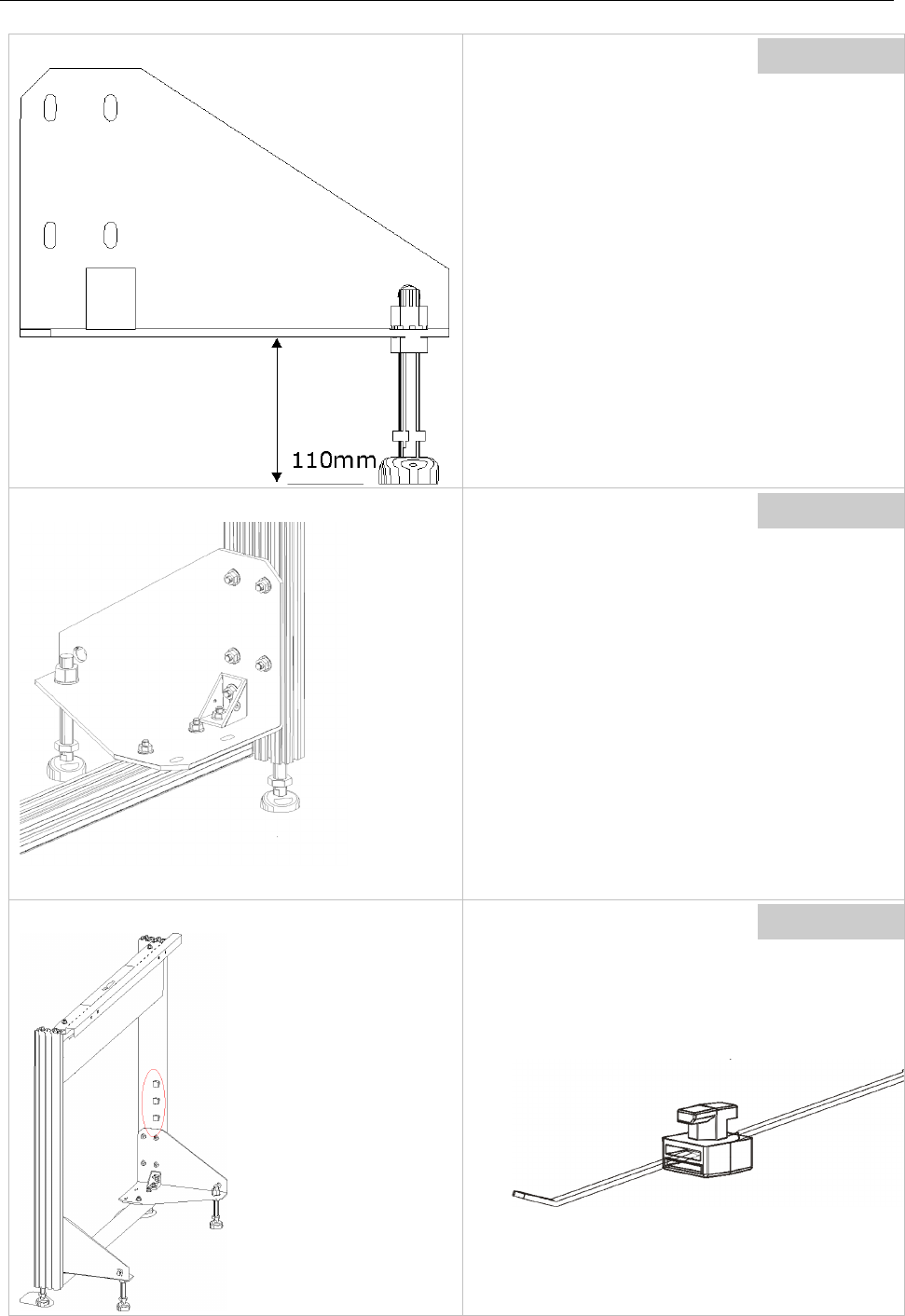 110mm