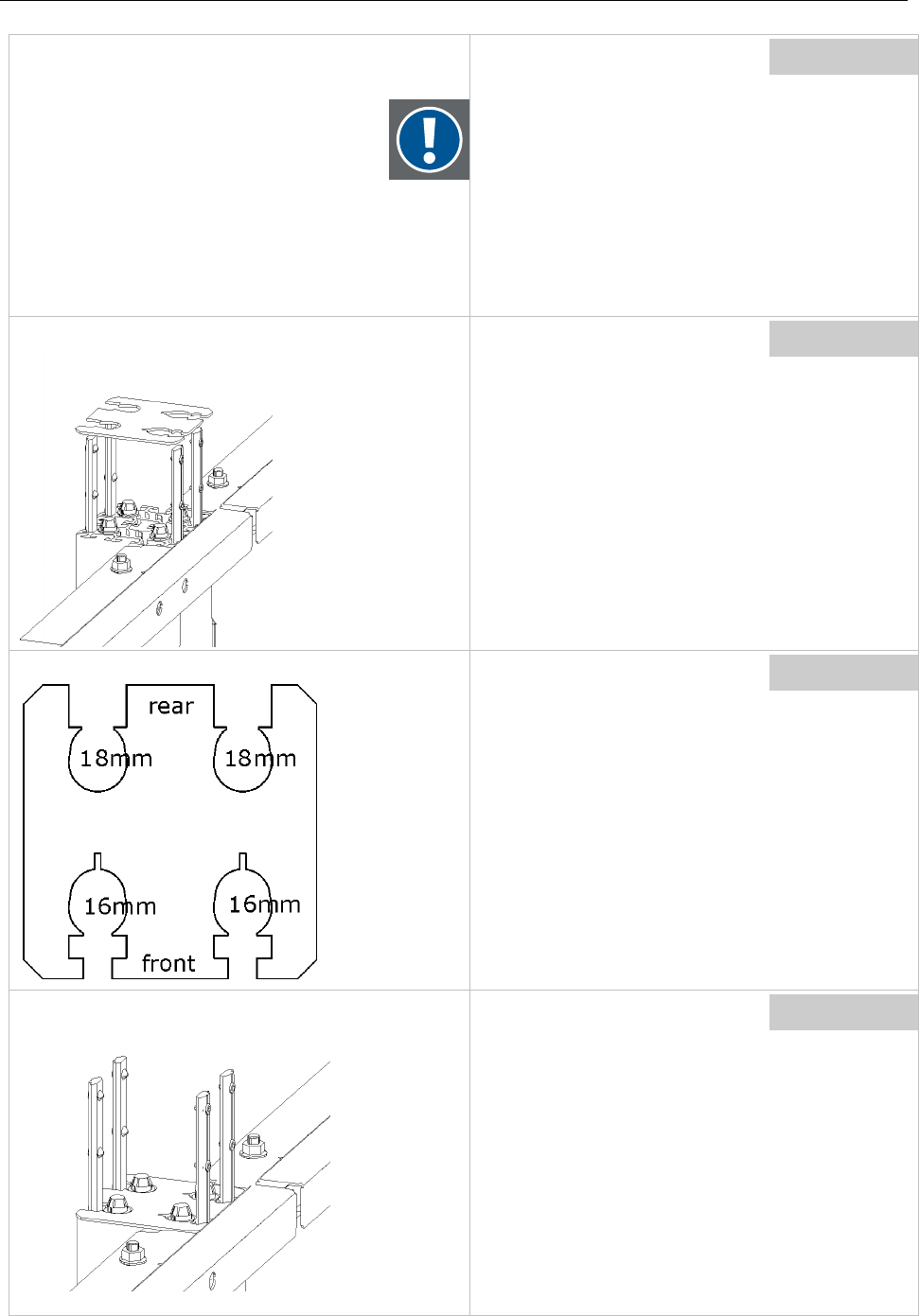 rear
18mm
18mm
16mm
16mm
front