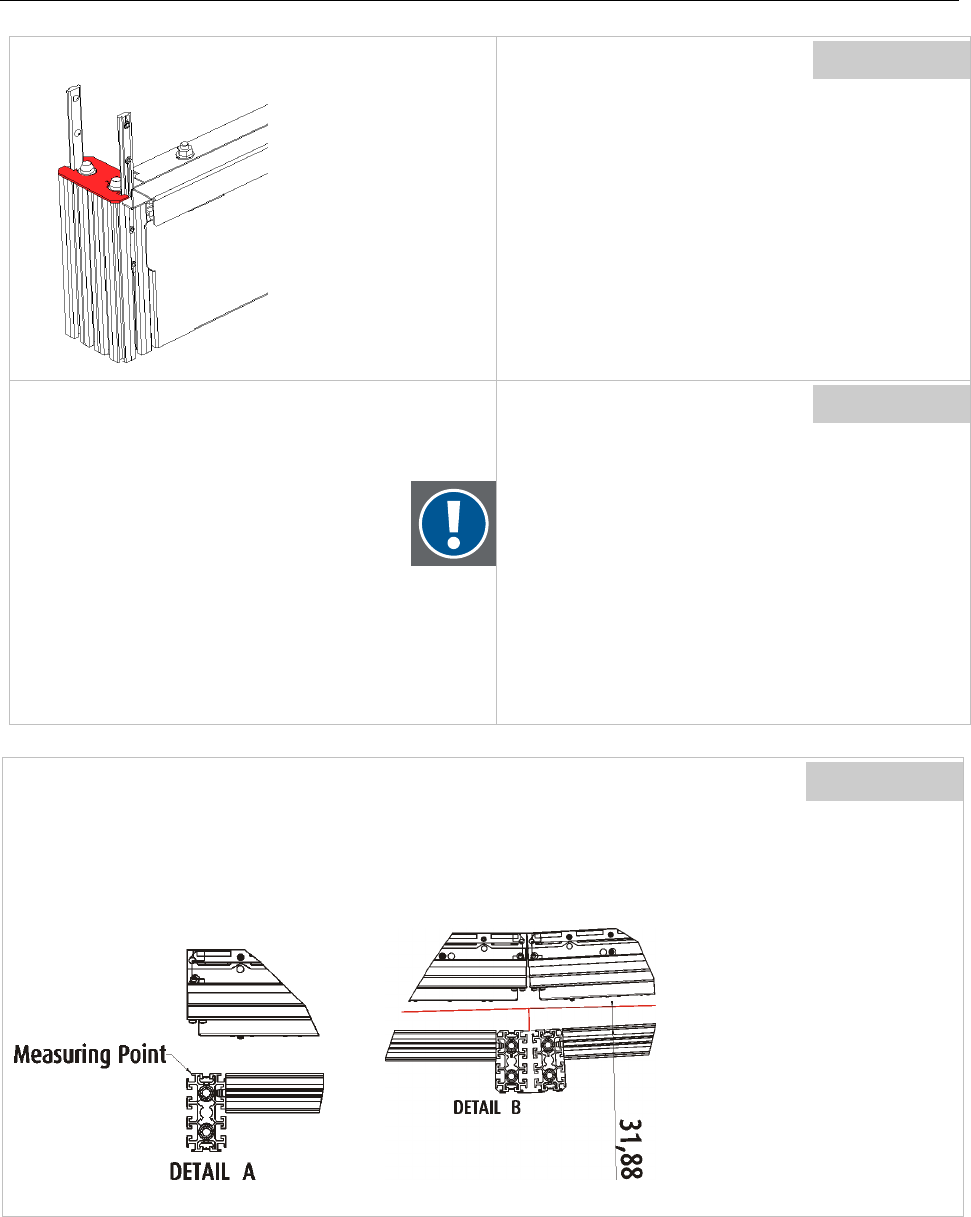 Measuring Point

DETAIL A

DETAIL B

31,88