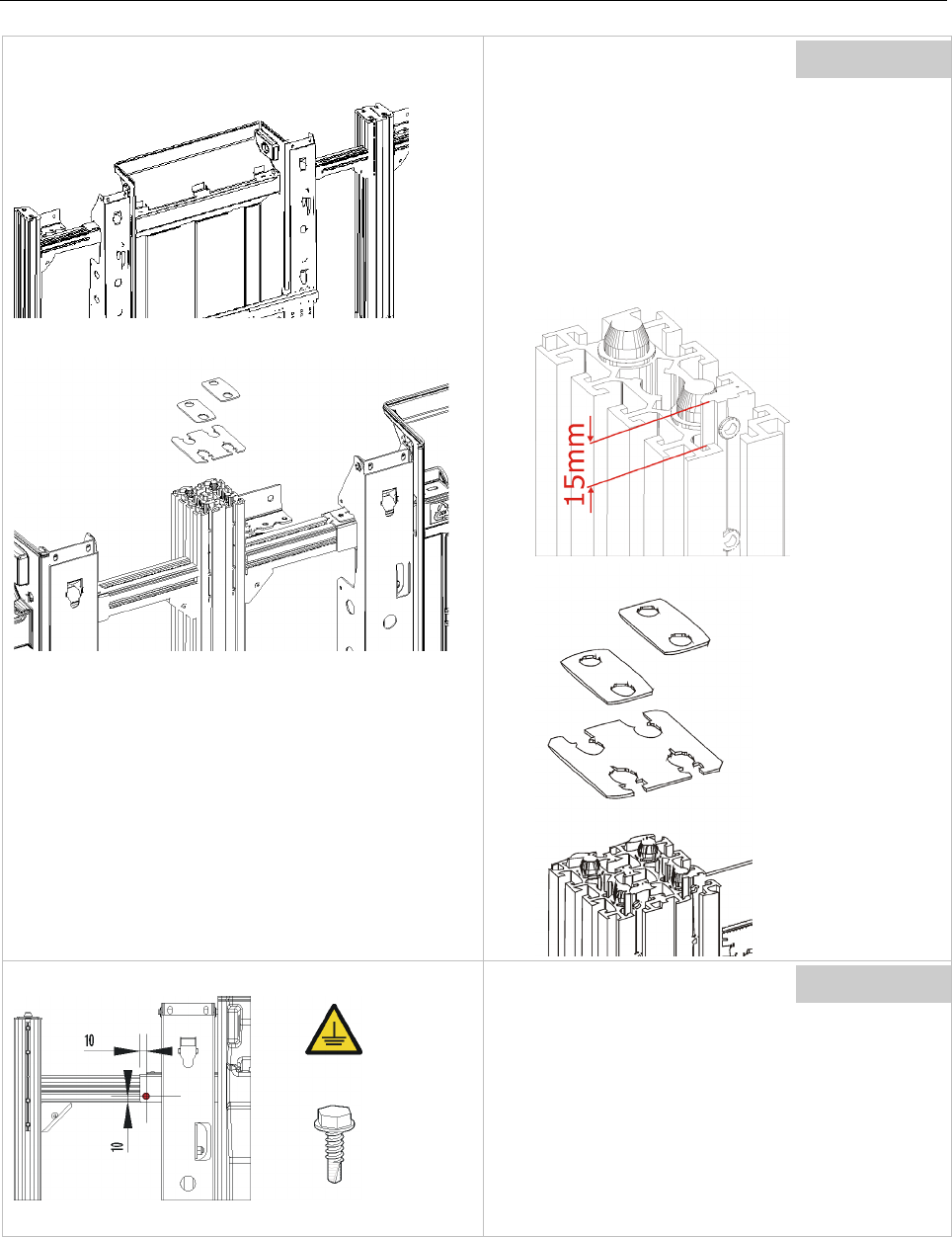 15mm

10

10