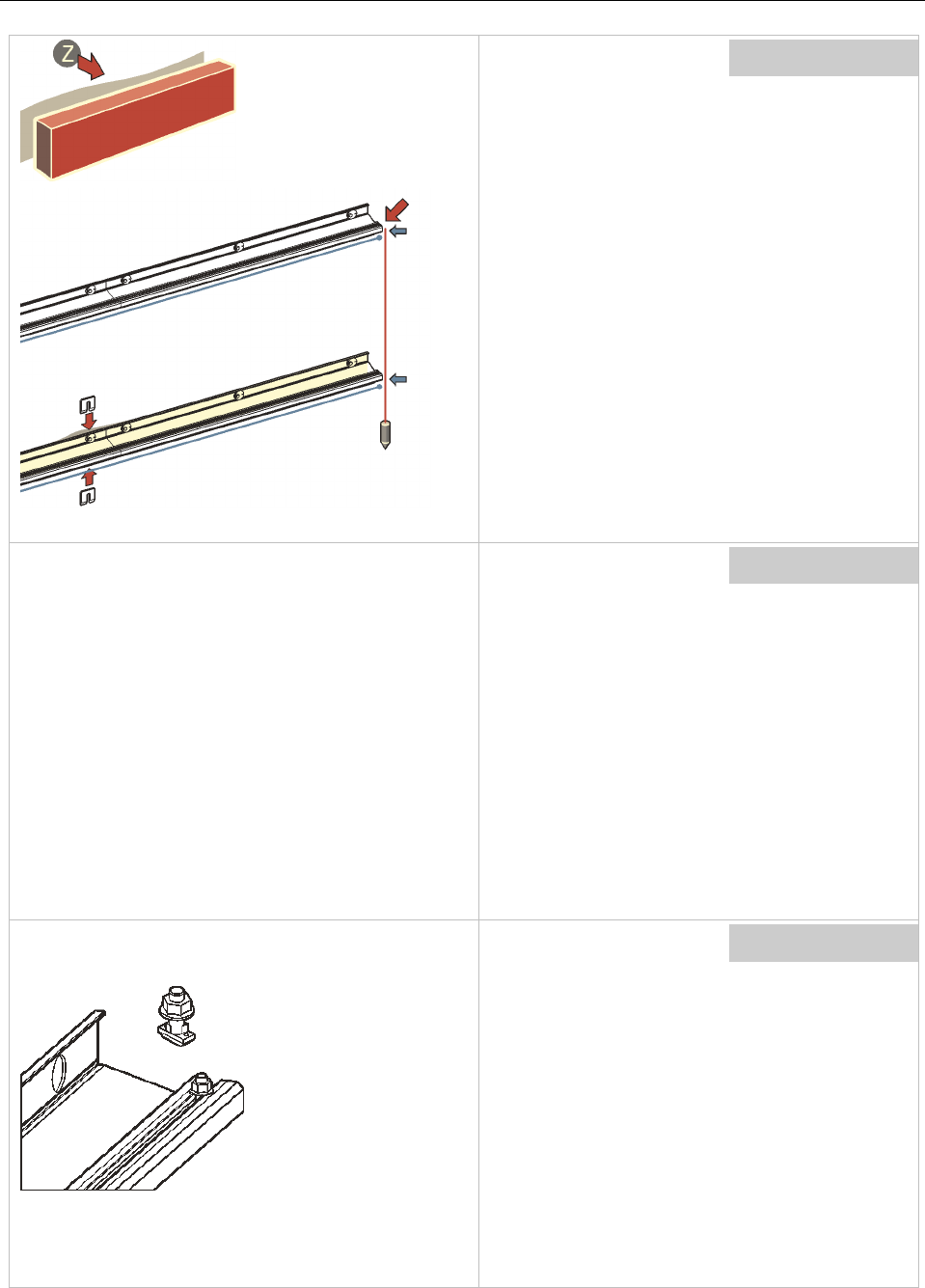 Z