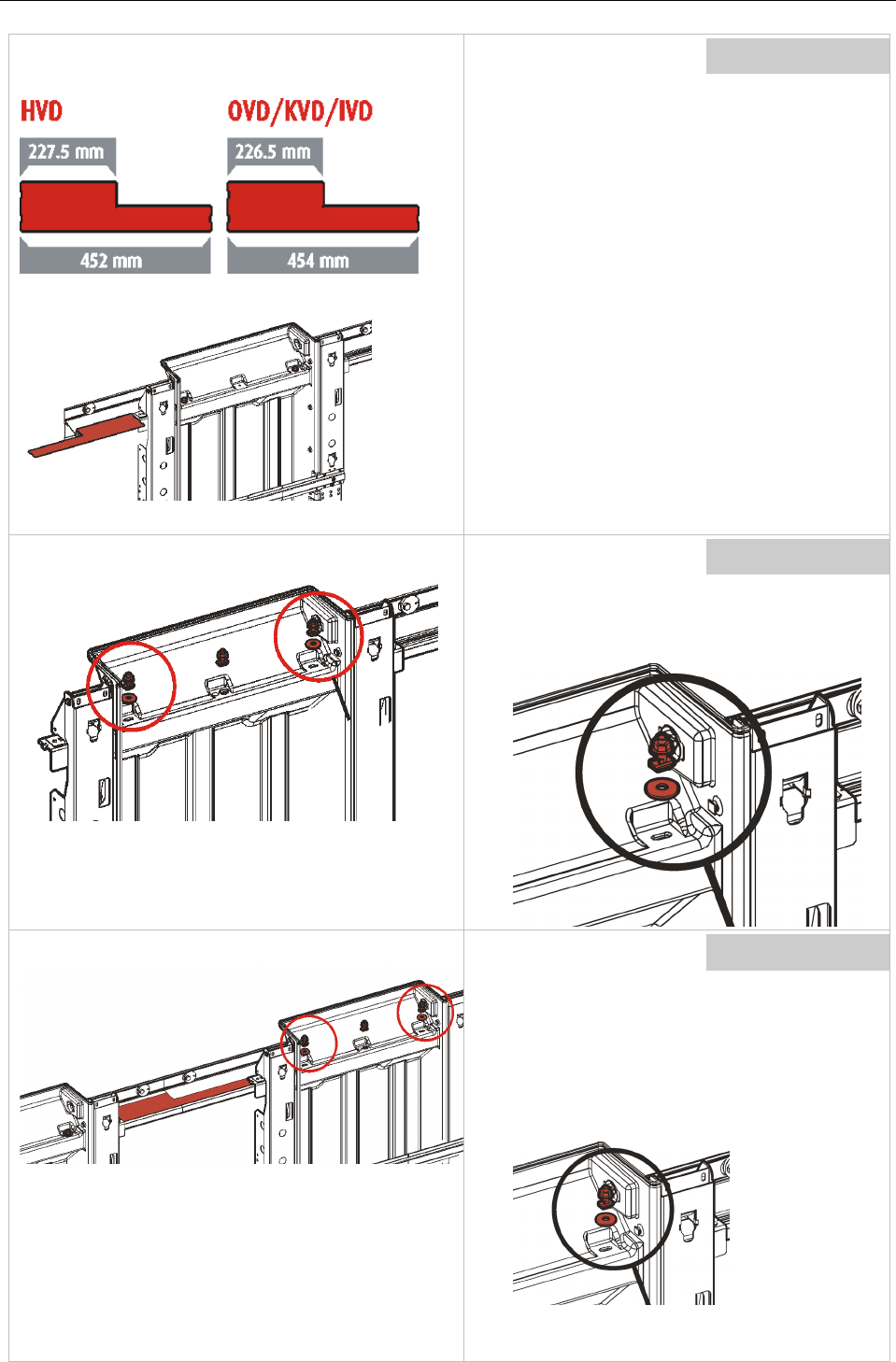 HVD

227.5 mm

452 mm

OVD/KVD/IVD

226.5 mm

454 mm