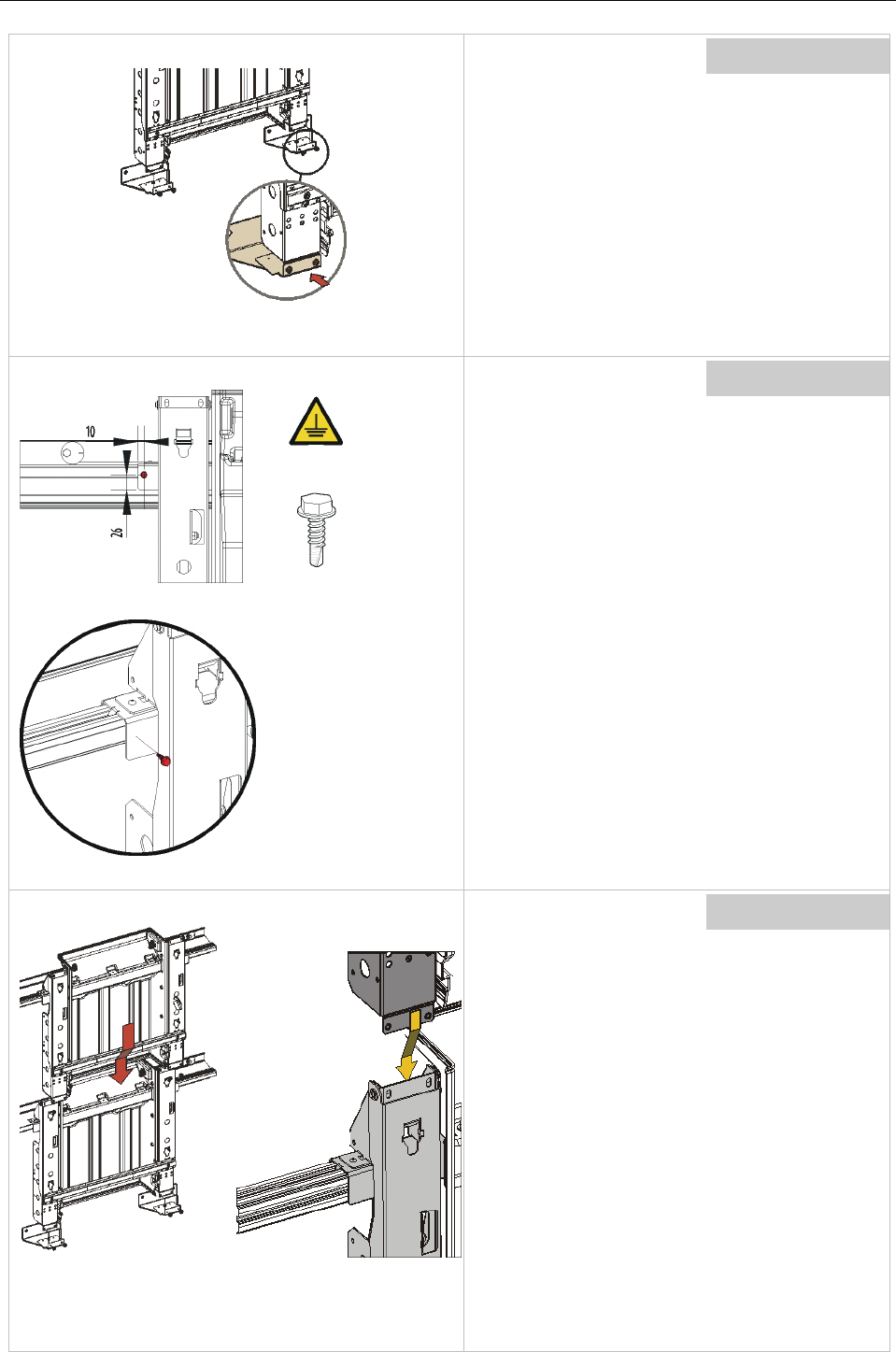 10

26