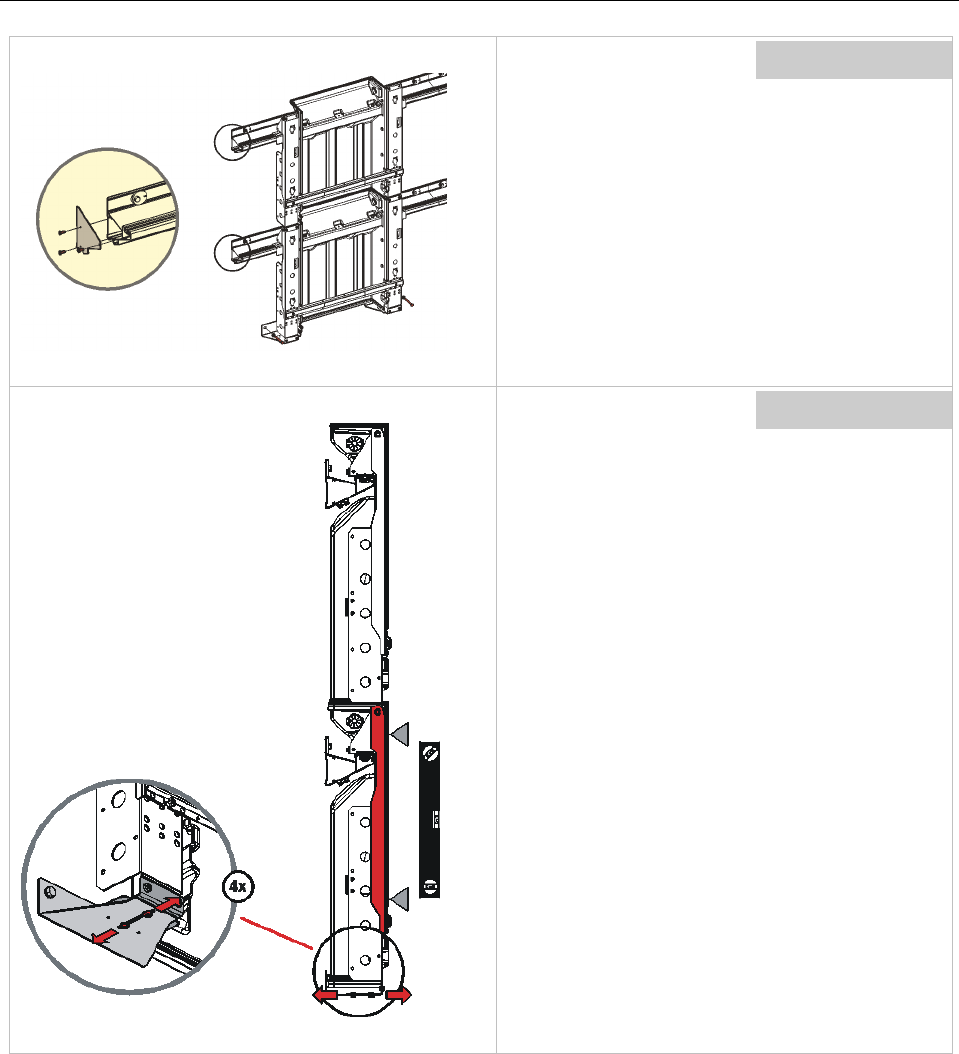 4x