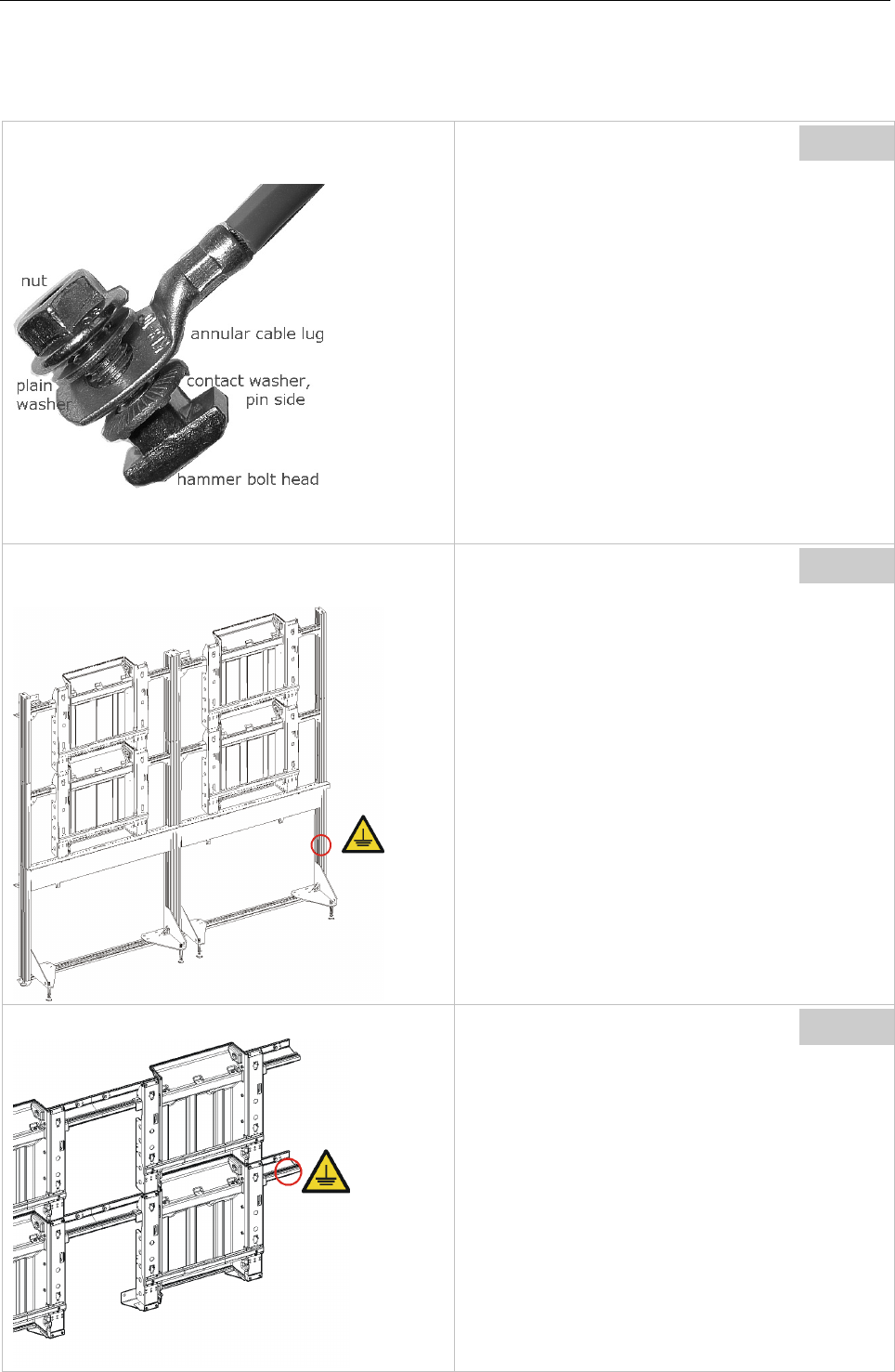 nut

annular cable lug

plain washer

contact washer, pin side

hammer bolt head