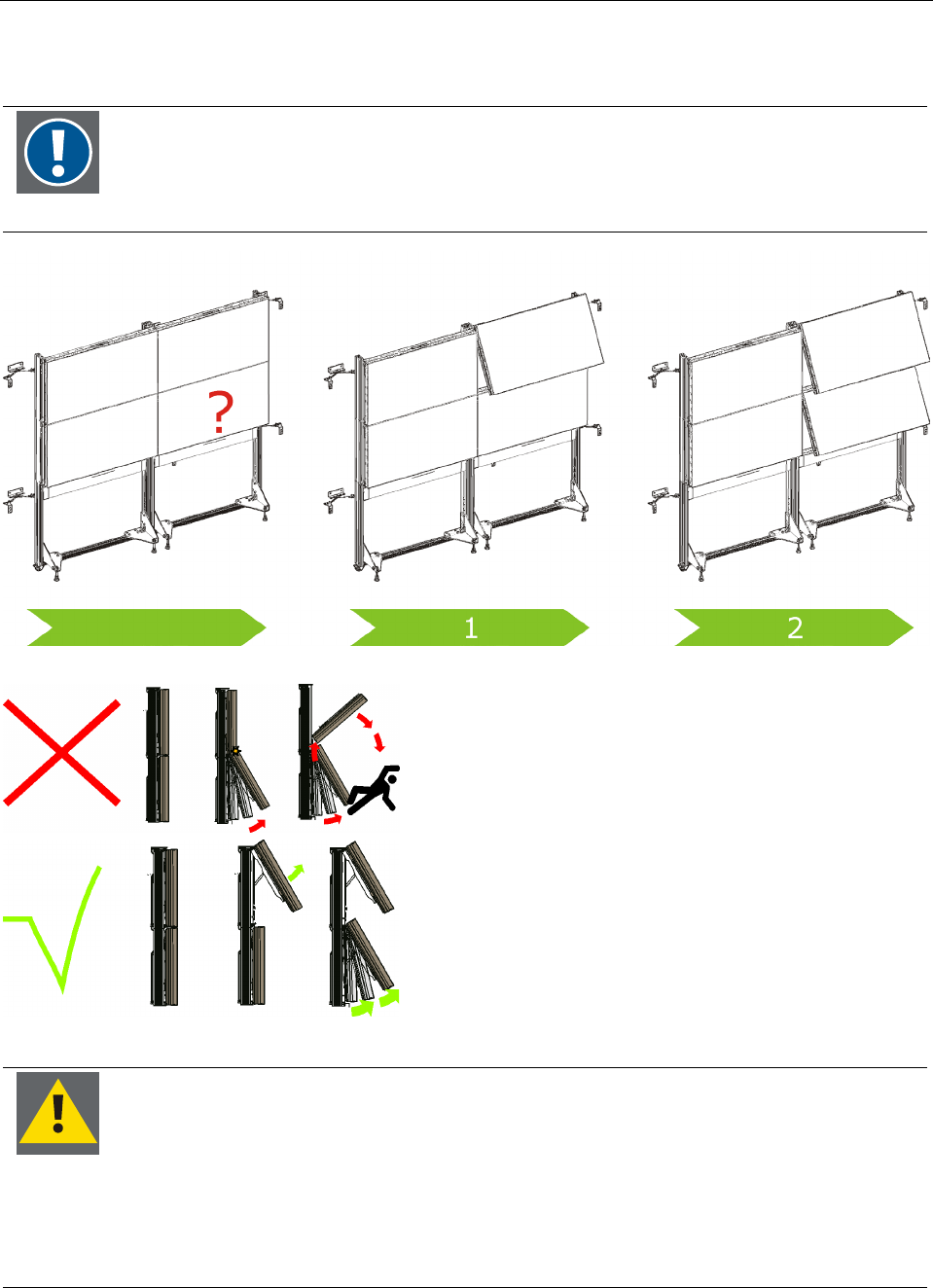 ?

1

2