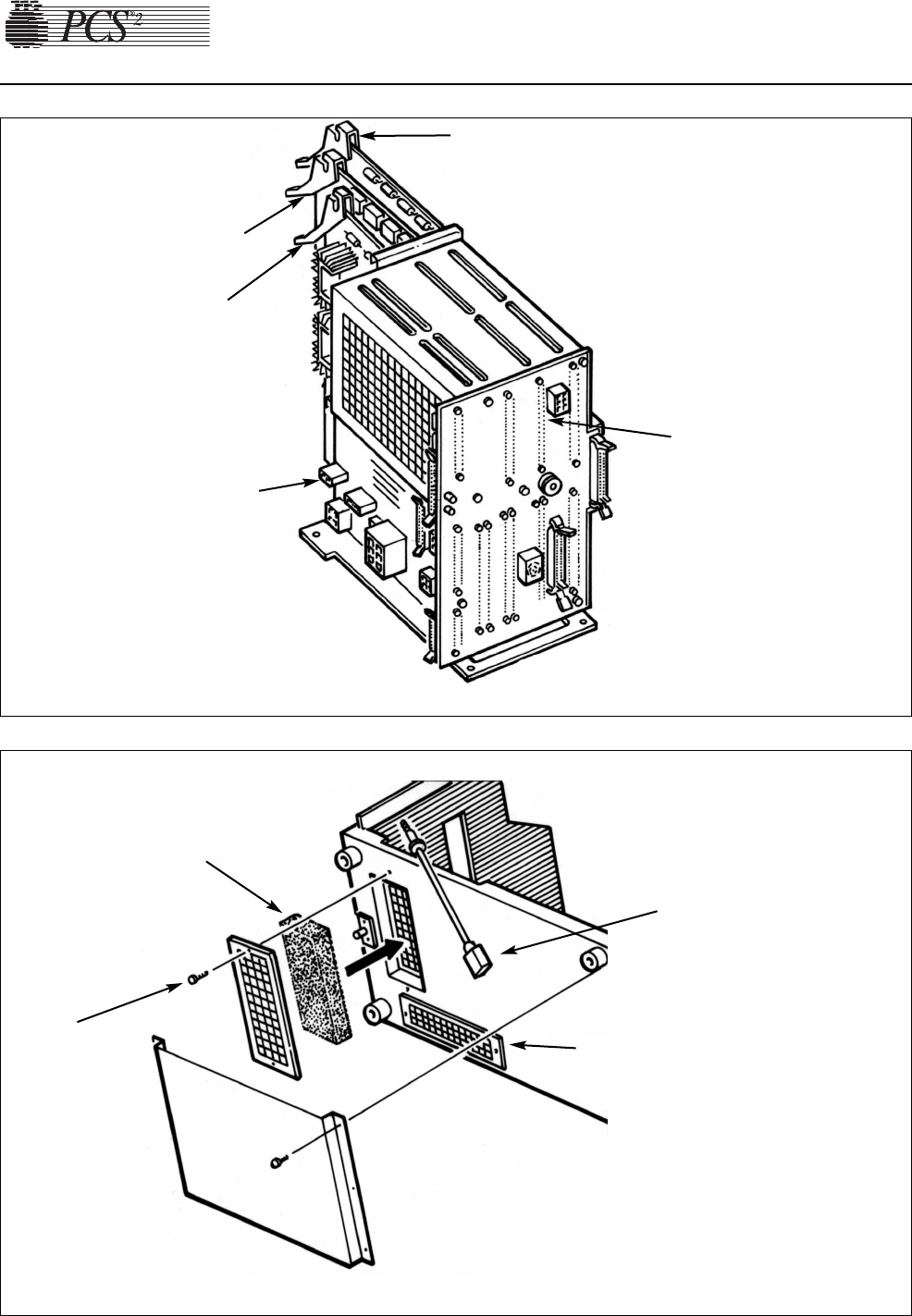 PCS®2