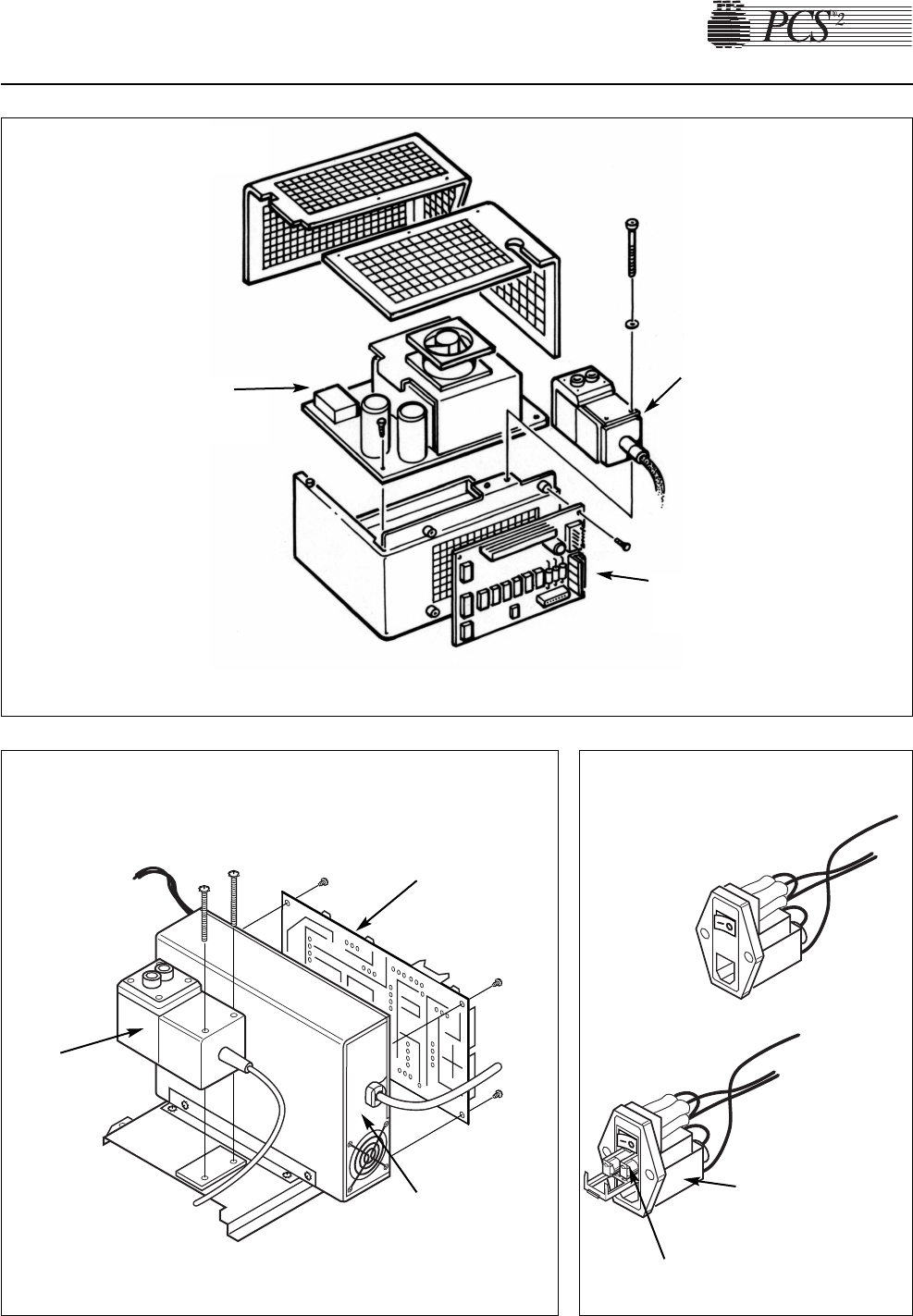 PCS®2