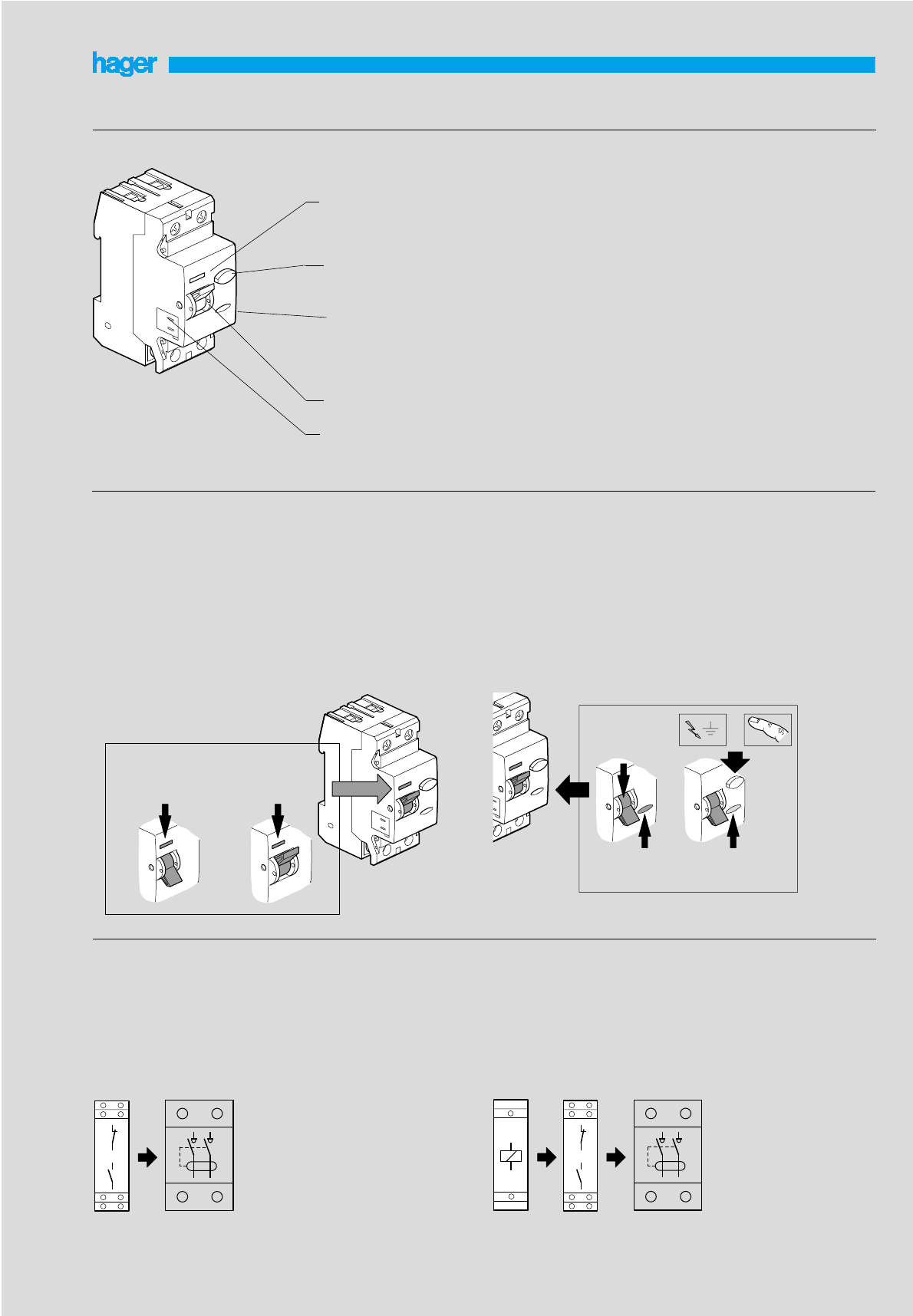 hager