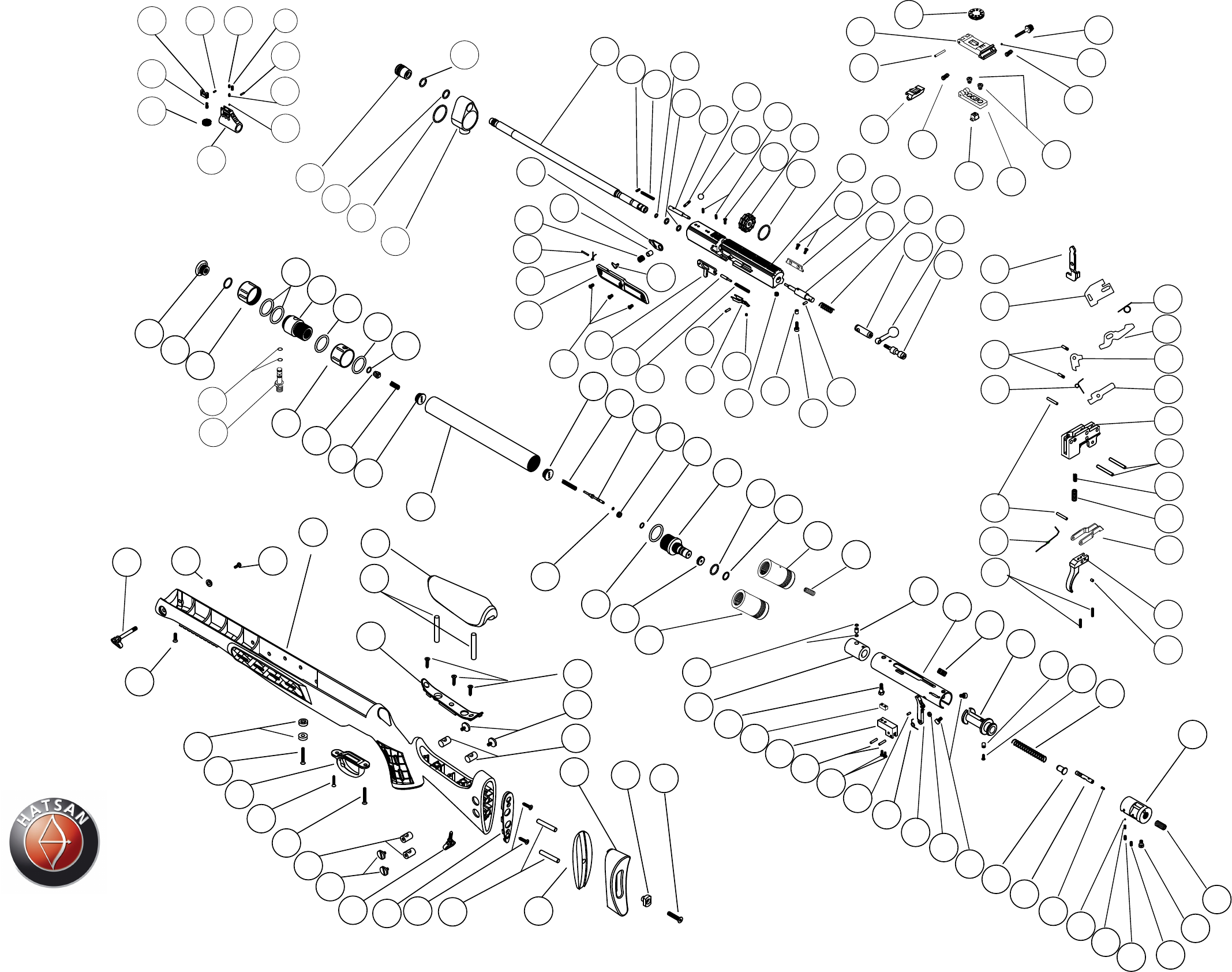 HATSAN