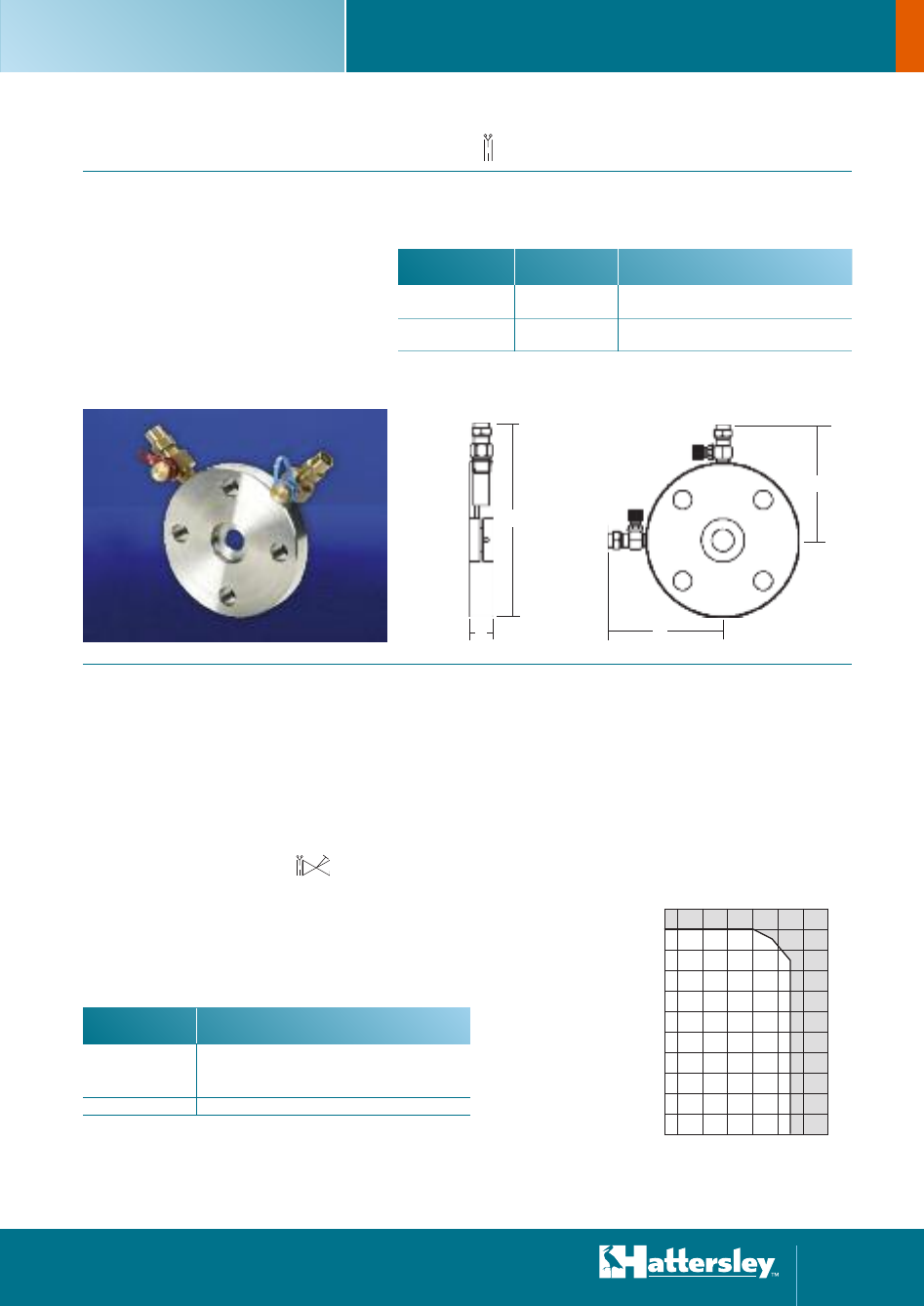 Hattersley™