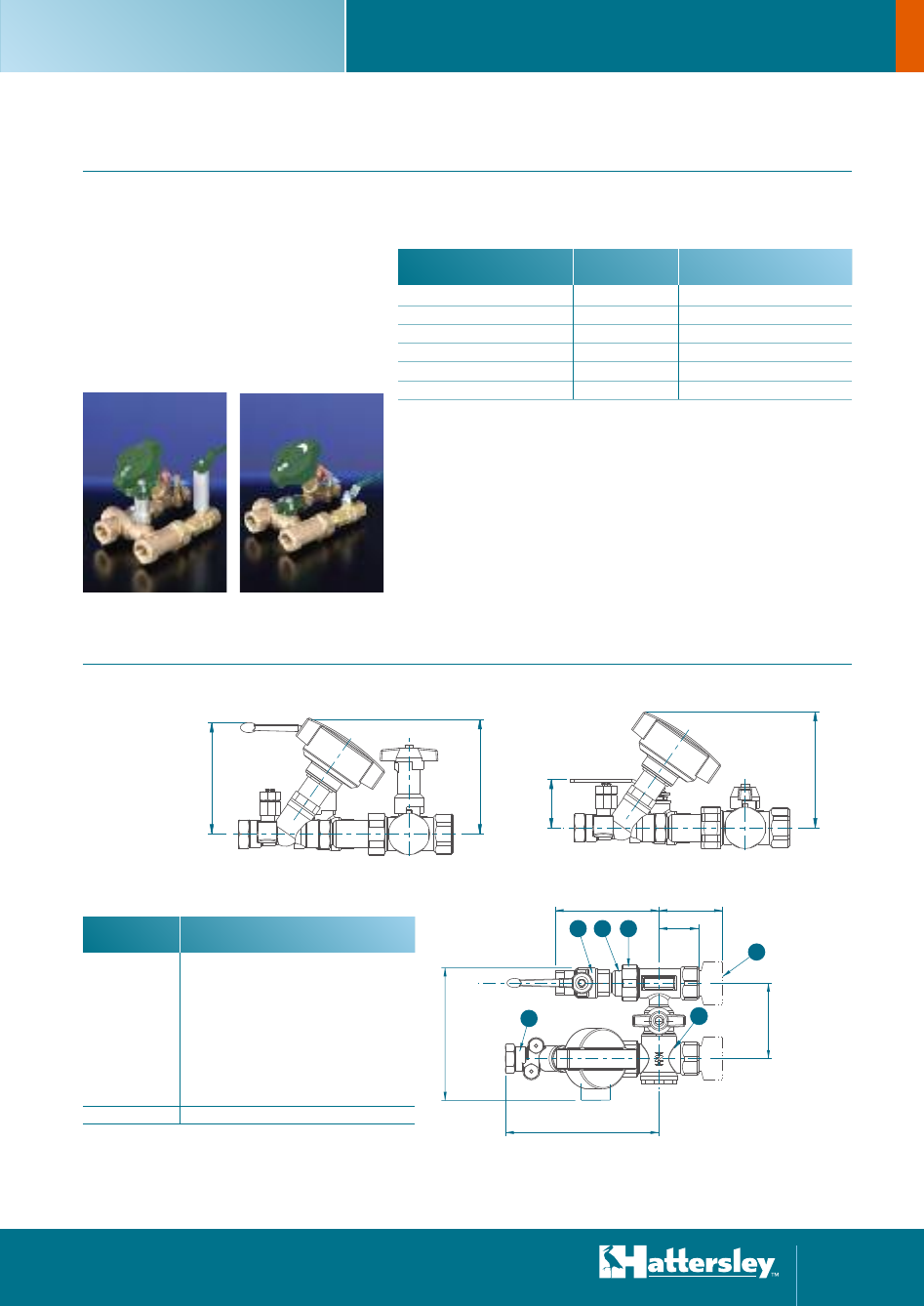 Hattersley™