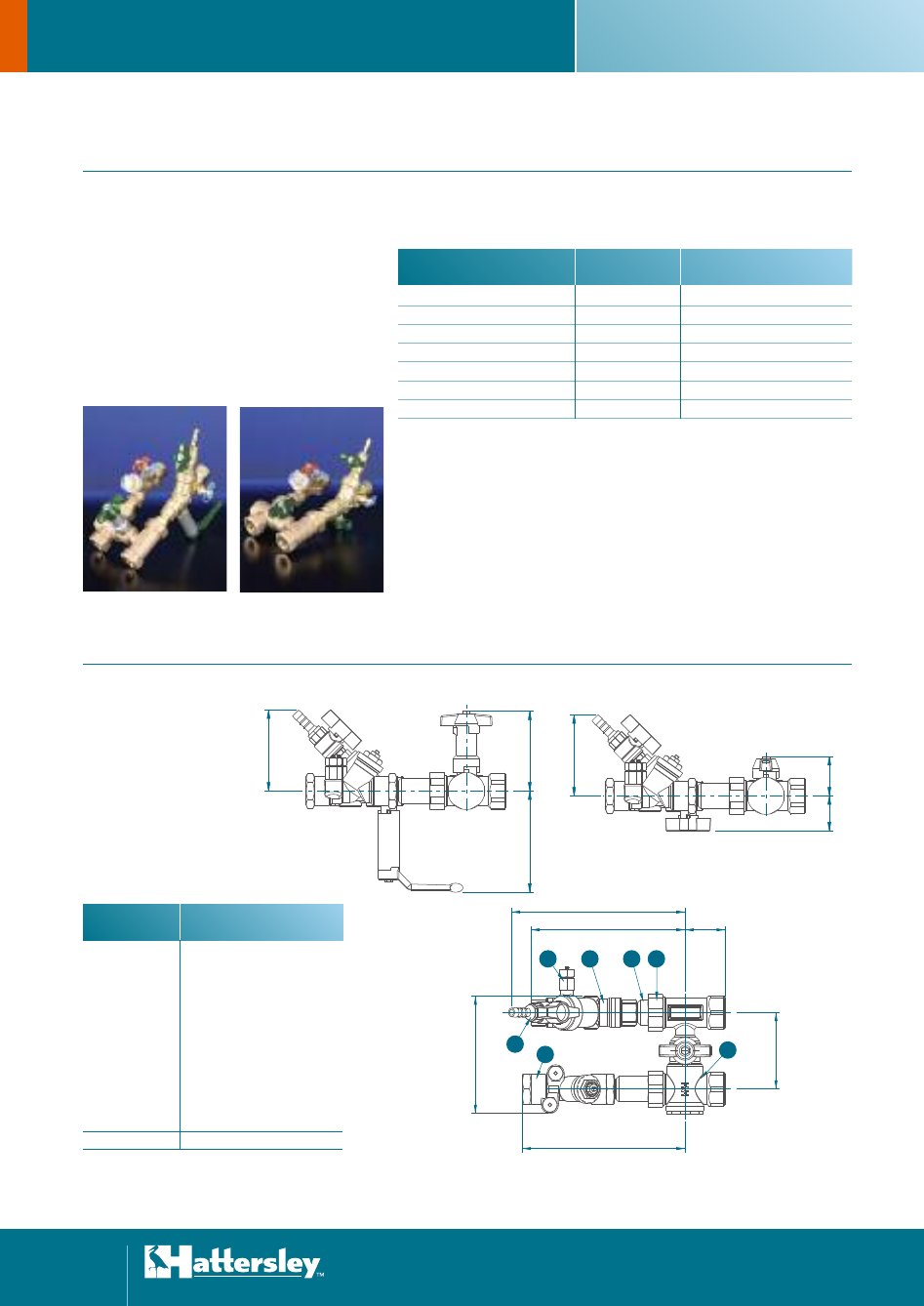 Hattersley™