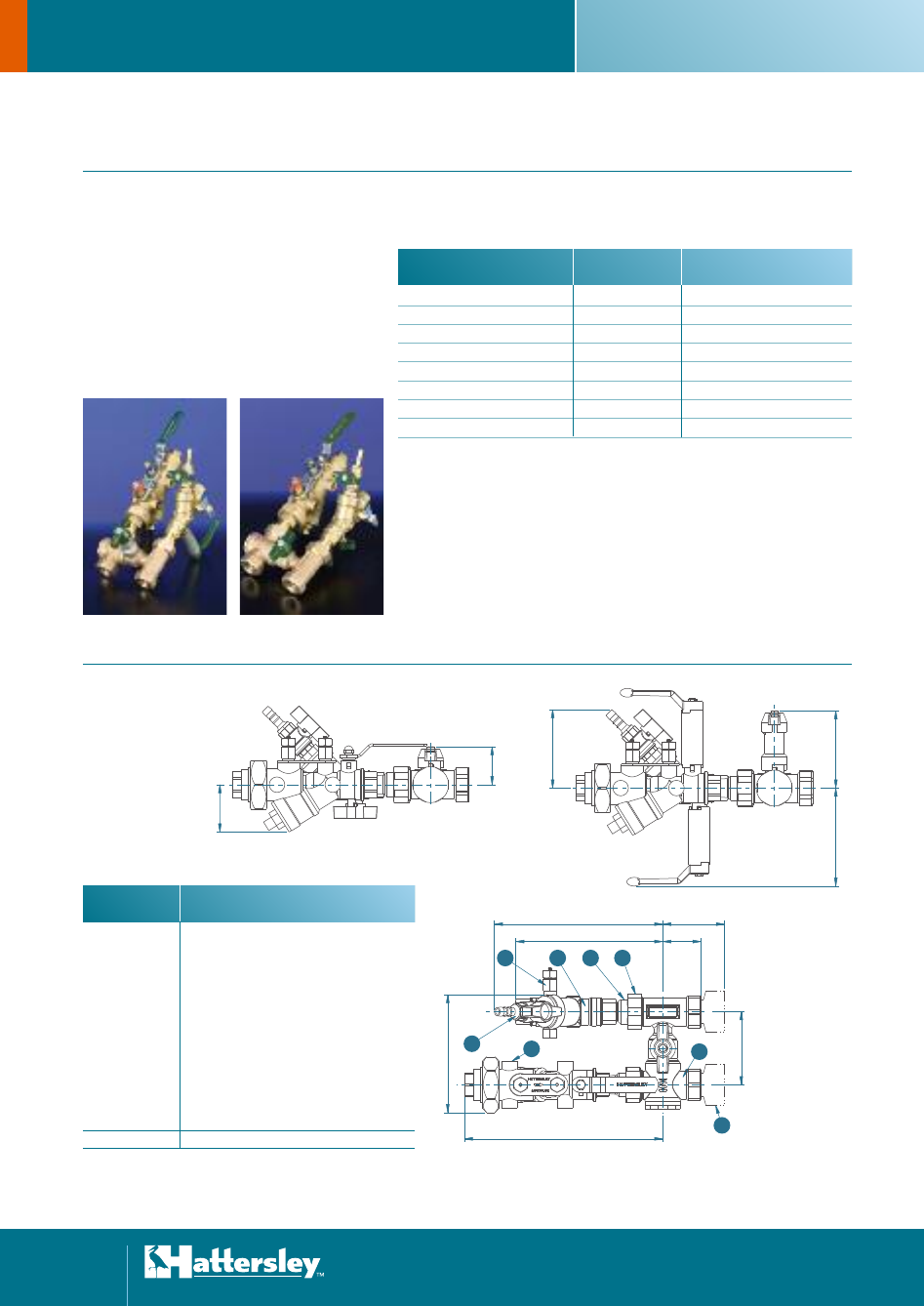 Hattersley™