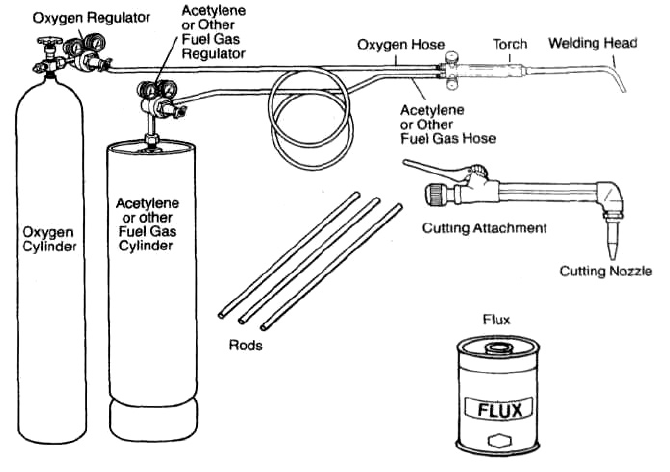 Oxygen Regulator

Acetylene or Other Fuel Gas Regulator

Oxygen Hose

Torch

Welding Head

Acetylene or Other Fuel Gas Hose

Oxygen Cylinder

Acetylene or other Fuel Gas Cylinder

Cutting Attachment

Cutting Nozzle

Rods

Flux

FLUX