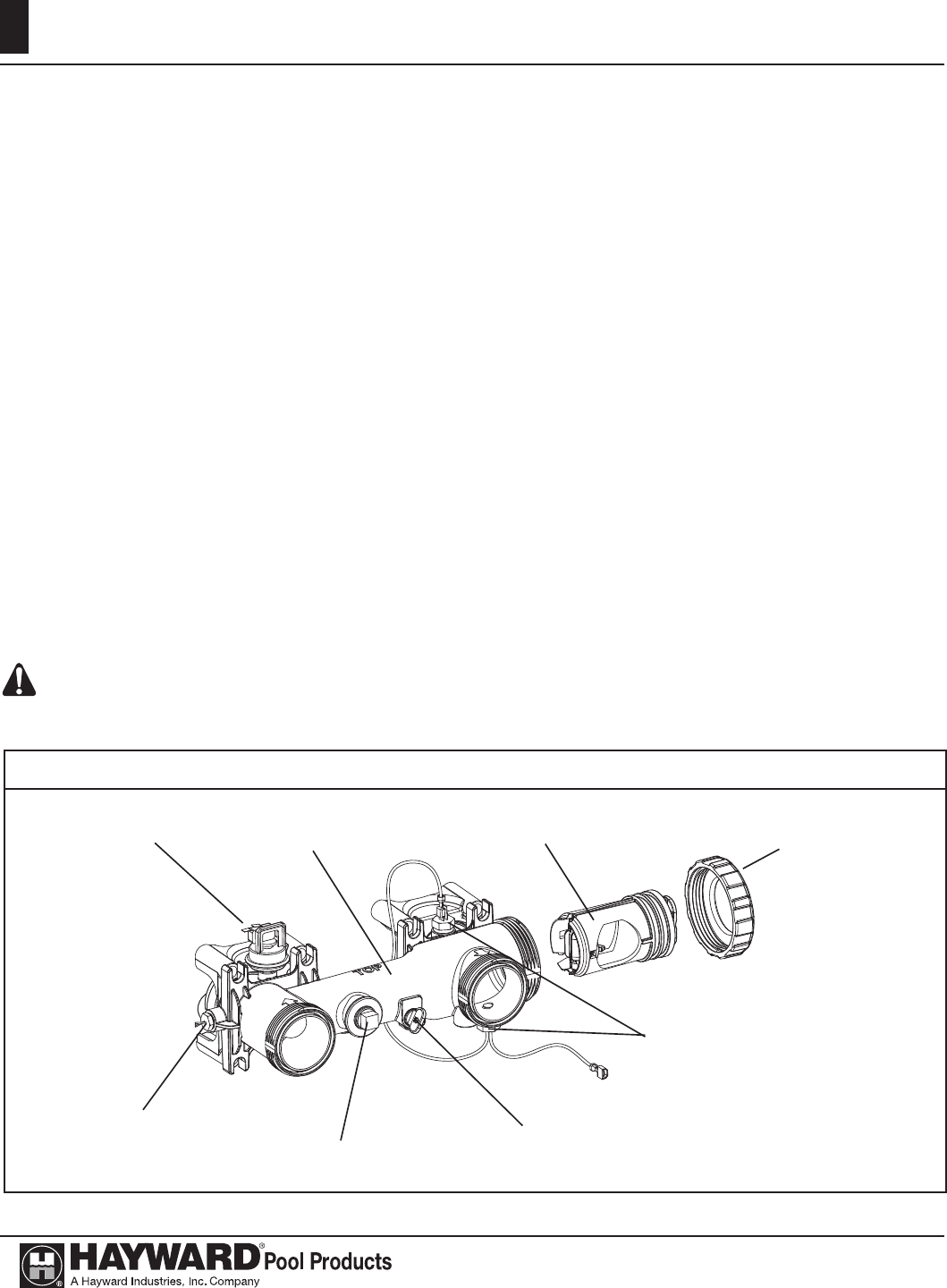 TOP

HAYWARD® Pool Products
A Hayward Industries, Inc. Company