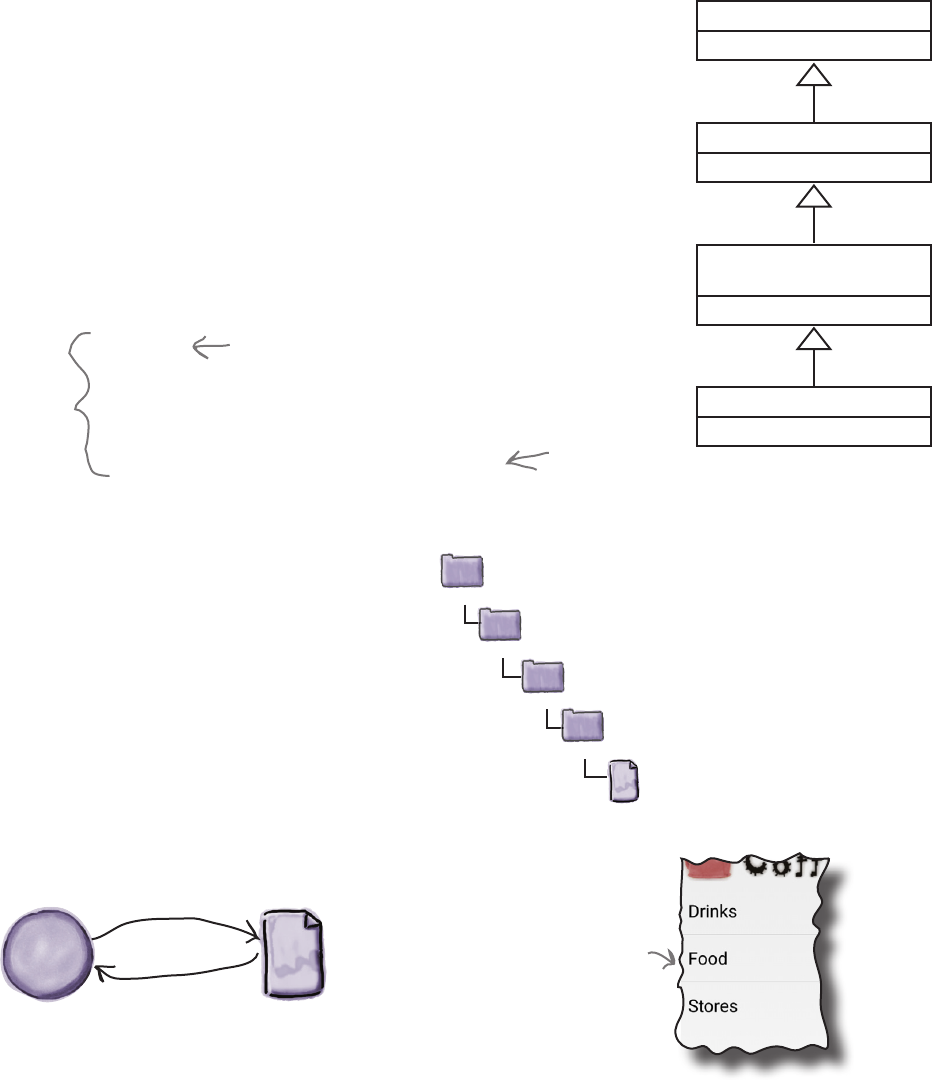 Drinks

Food

Stores