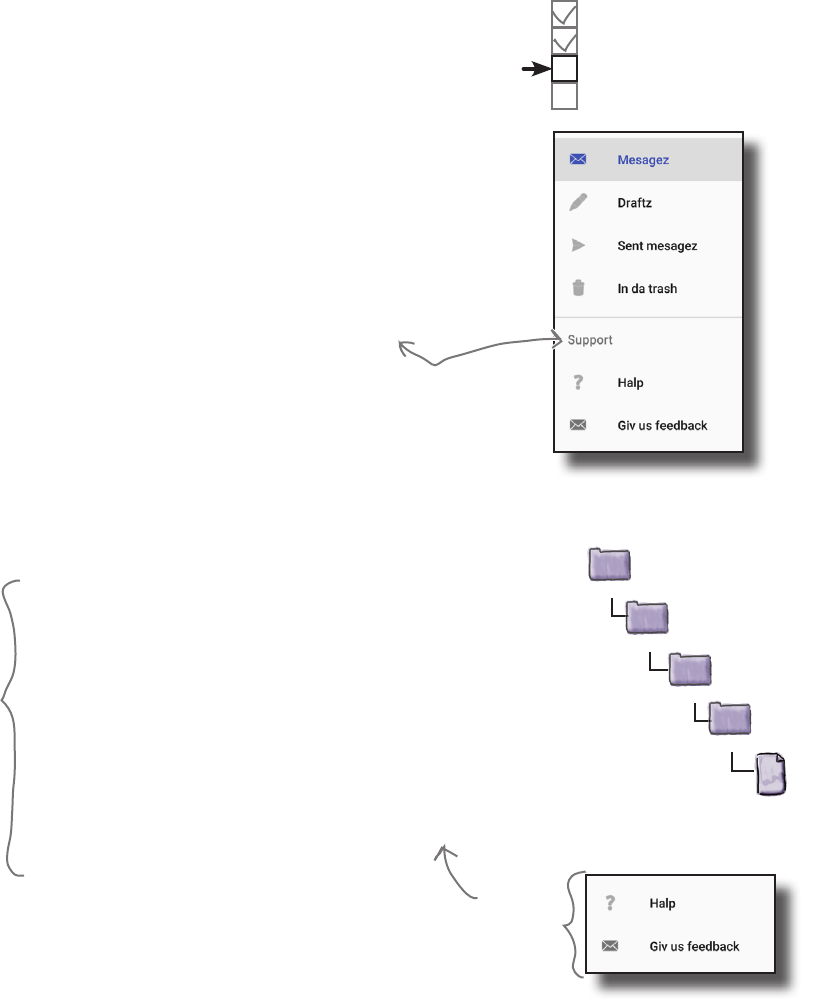 Mesagez
Draftz
Sent mesagez
In da trash
Support
Halp
Giv us feedback

Halp
Giv us feedback