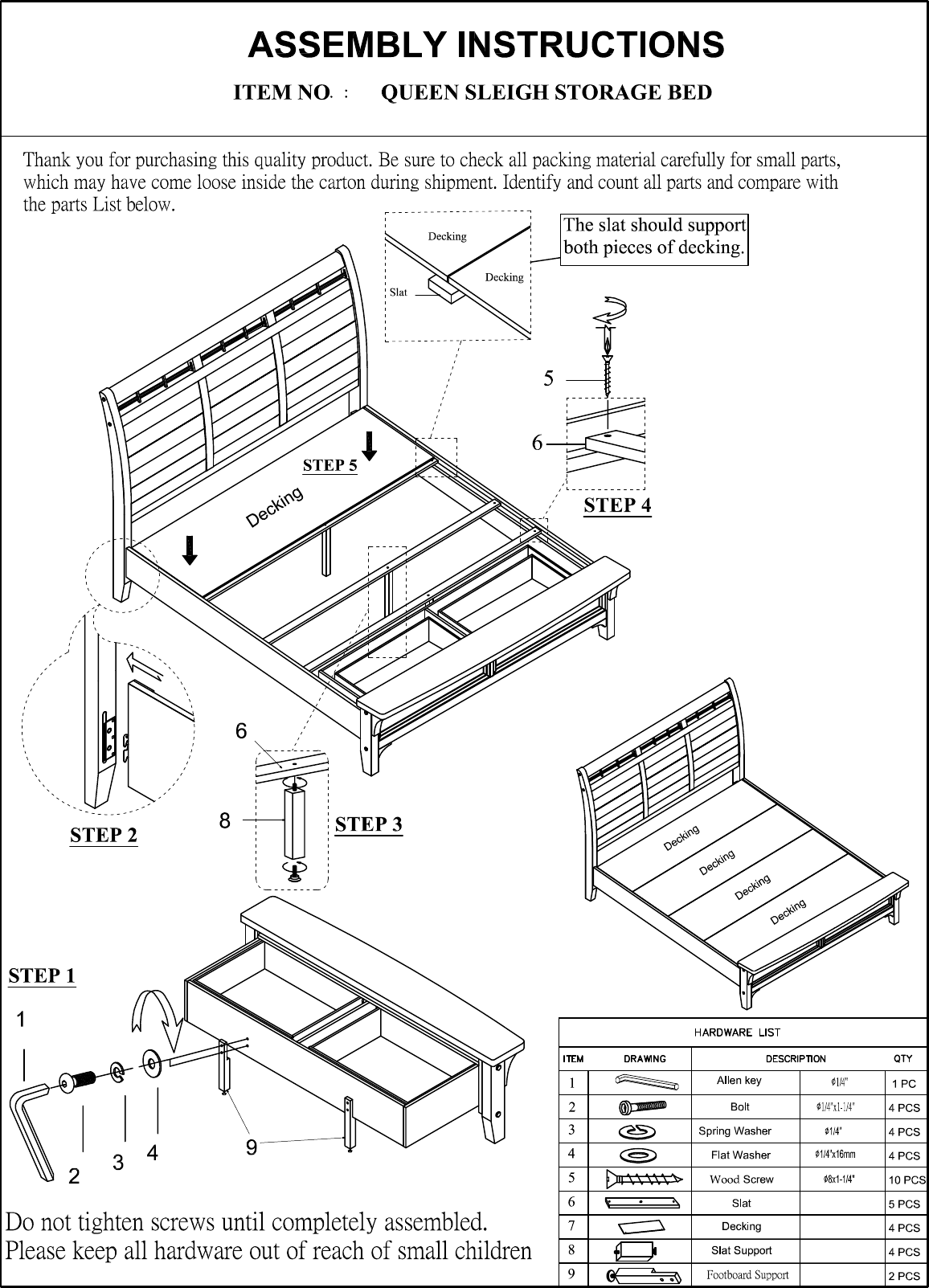 ASSEMBLY INSTRUCTIONS

ITEM NO. : QUEEN SLEIGH STORAGE BED

Thank you for purchasing this quality product. Be sure to check all packing material carefully for small parts, which may have come loose inside the carton during shipment. Identify and count all parts and compare with the parts List below.

Decking
Decking
Slat

The slat should support both pieces of decking.

5
6
STEP 5
Decking
STEP 4

6
8
STEP 3
STEP 2

Decking
Decking
Decking
Decking

STEP 1
1
2
3
4
9

Do not tighten screws until completely assembled.
Please keep all hardware out of reach of small children

HARDWARE LIST

| ITEM | DRAWING | DESCRIPTION | | QTY |
|---|---|---|---|---|
| 1 | | Allen key | $\phi$1/4" | 1 PC |
| 2 | | Bolt | $\phi$1/4"x1-1/4" | 4 PCS |
| 3 | | Spring Washer | $\phi$1/4" | 4 PCS |
| 4 | | Flat Washer | $\phi$1/4"x16mm | 4 PCS |
| 5 | | Wood Screw | $\phi$8x1-1/4" | 10 PCS |
| 6 | | Slat | | 5 PCS |
| 7 | | Decking | | 4 PCS |
| 8 | | Slat Support | | 4 PCS |
| 9 | | Footboard Support | | 2 PCS |