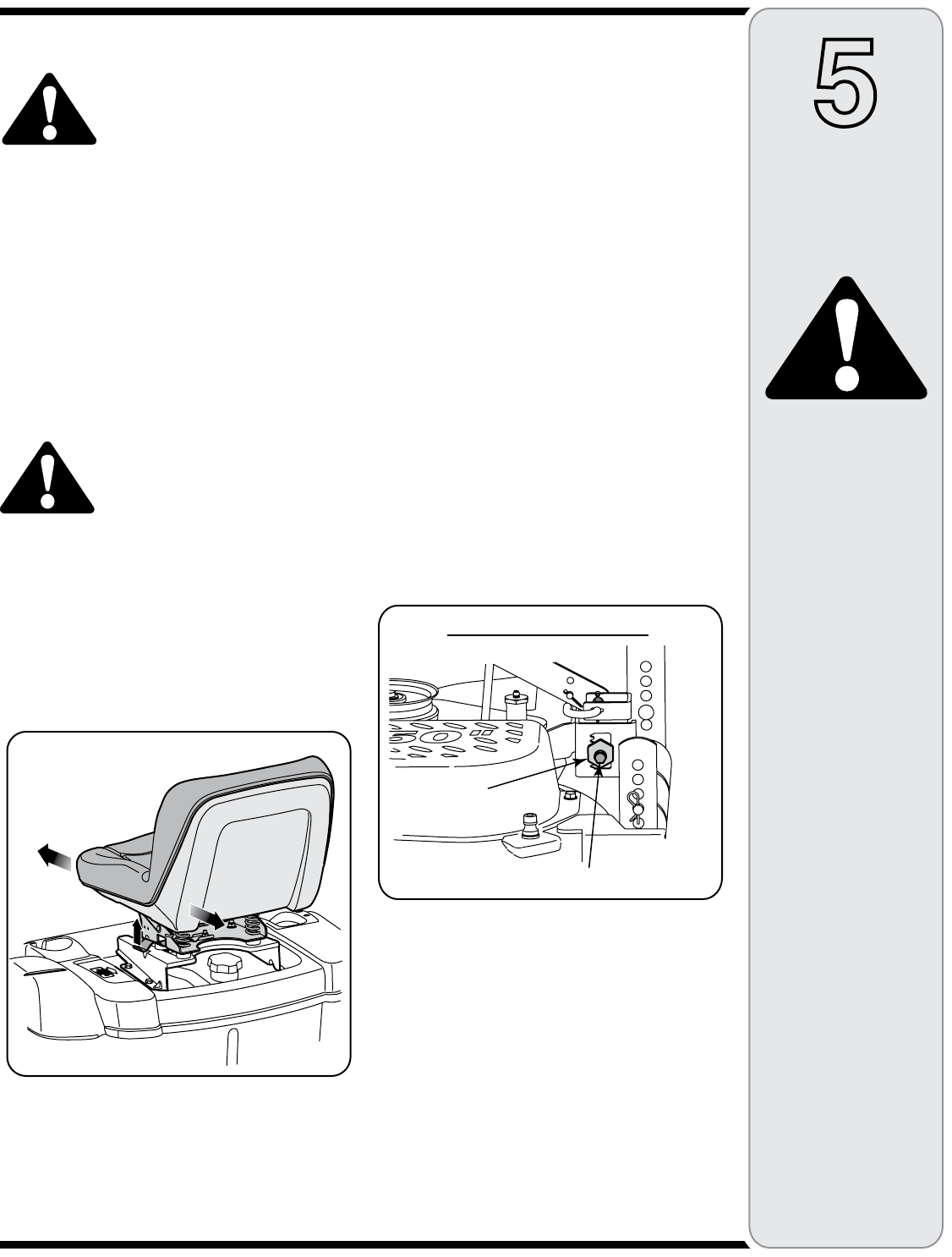 5