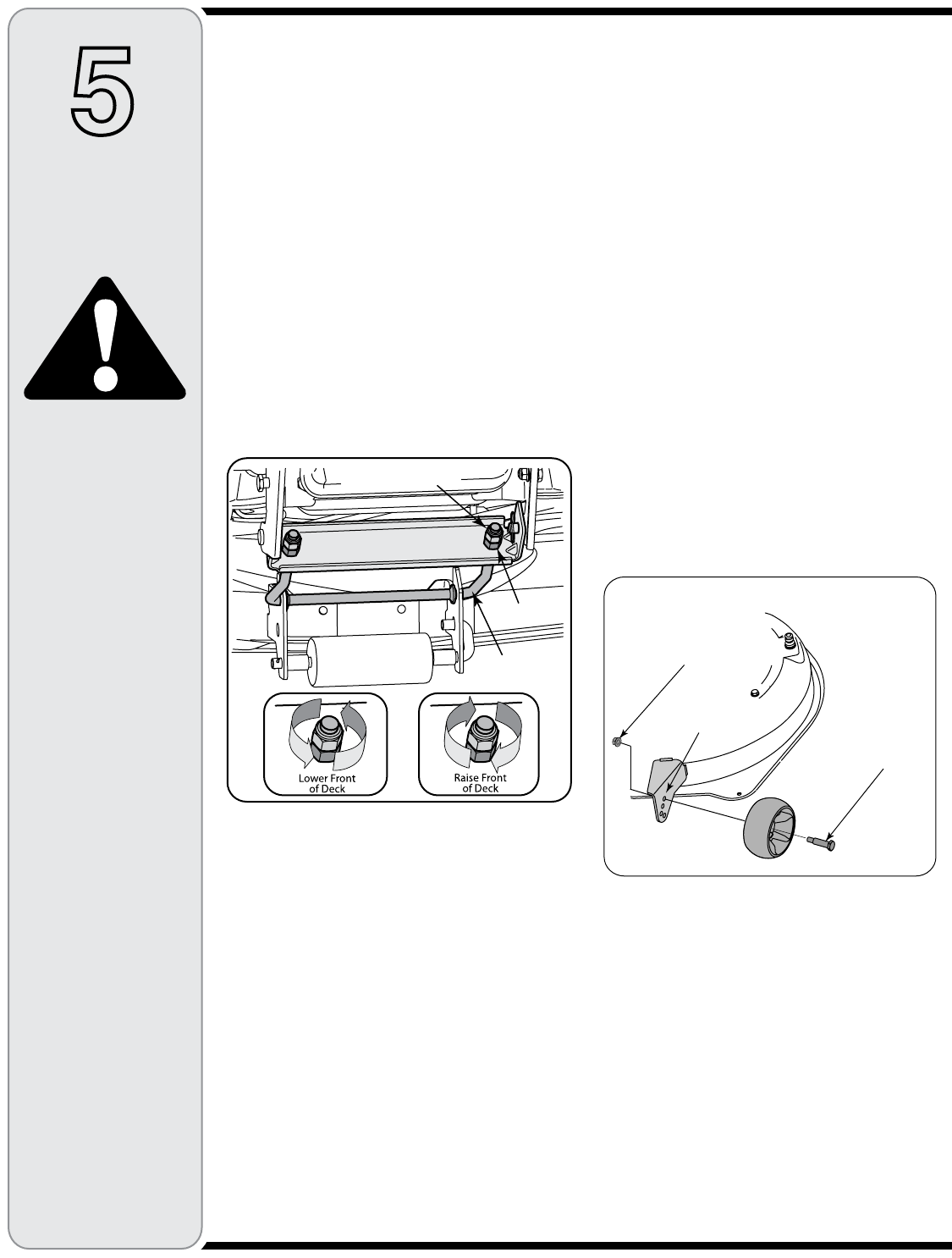 5

Lower Front of Deck

Raise Front of Deck