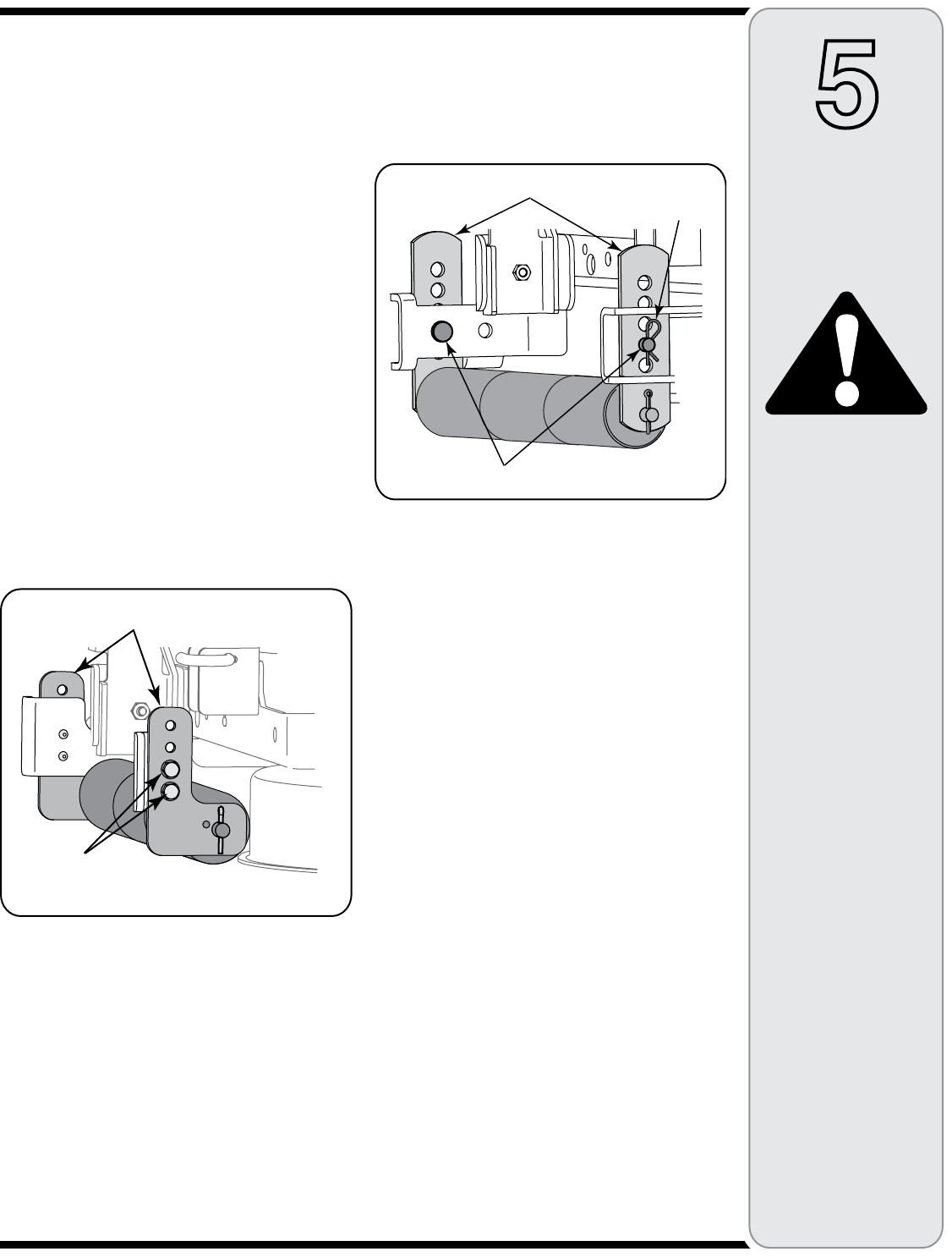 5