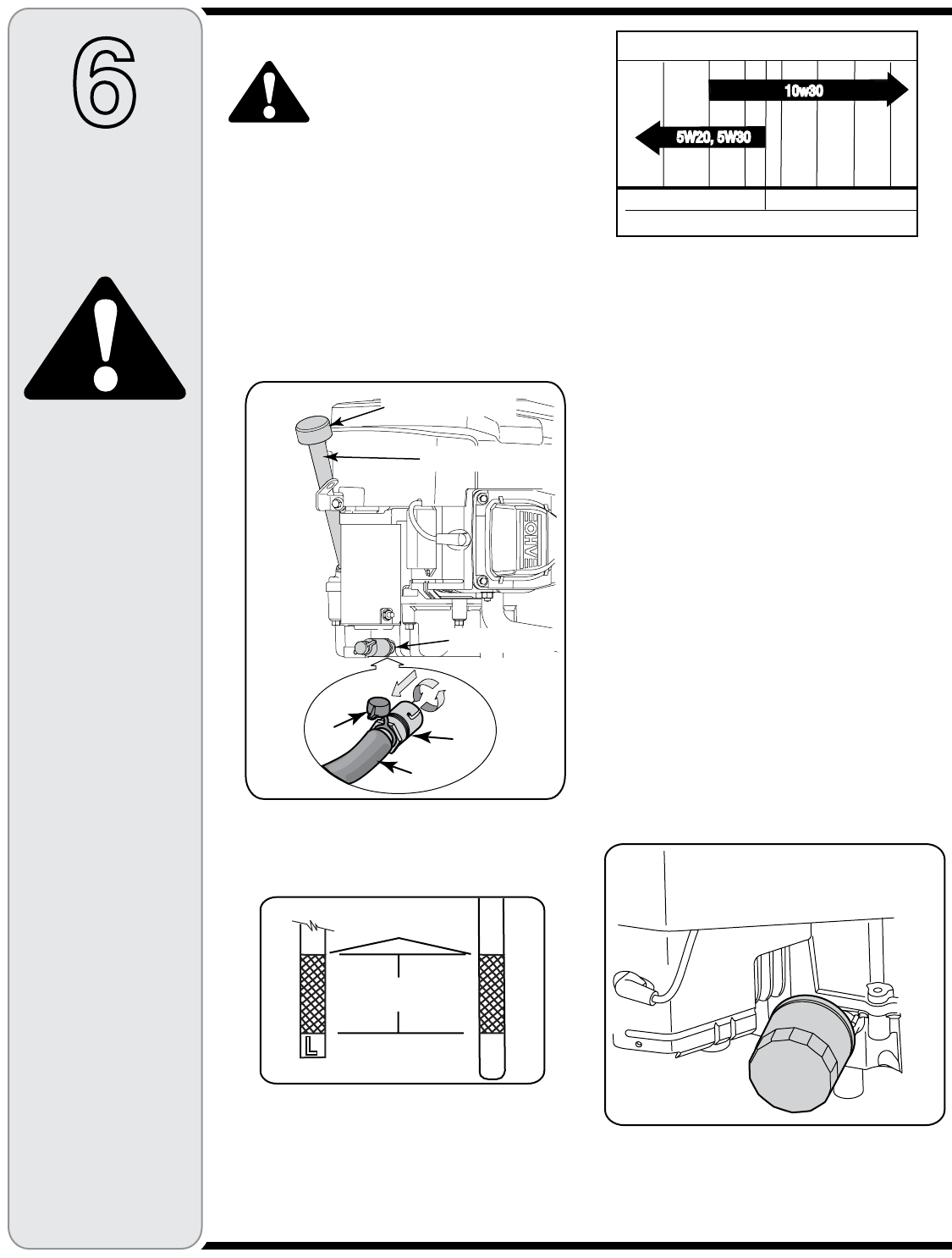 6

10w30

5W20, 5W30

OHV

L