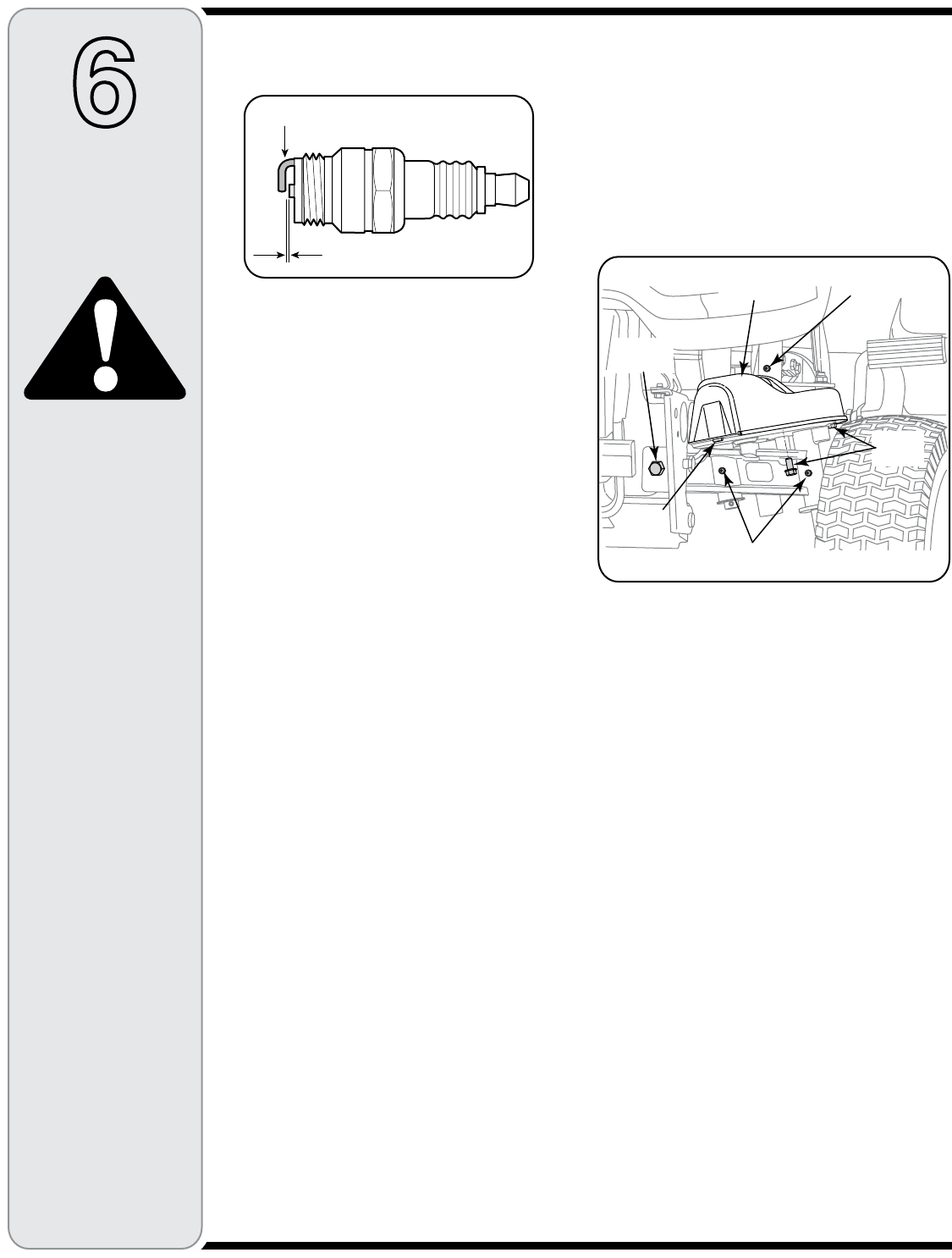 6