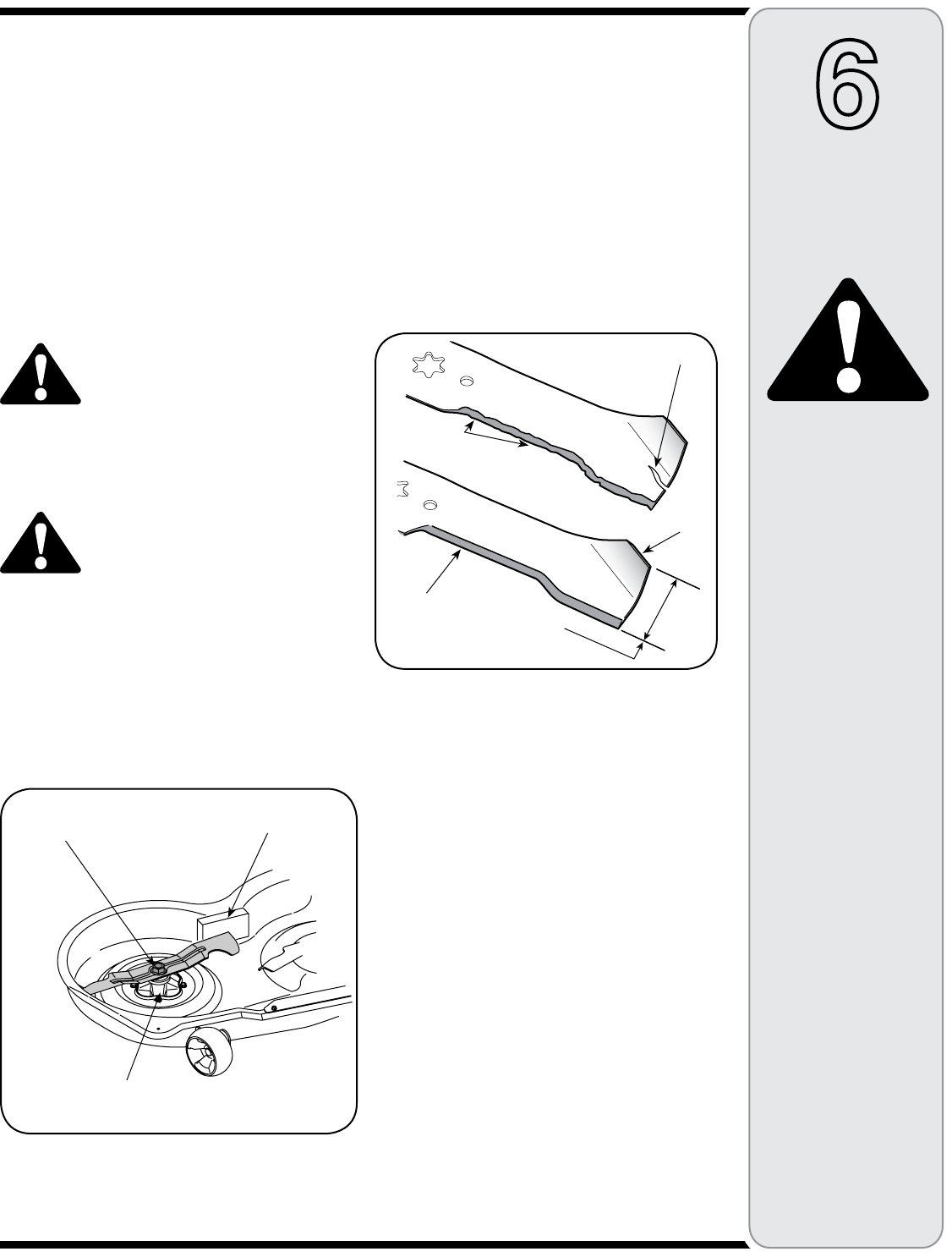 6