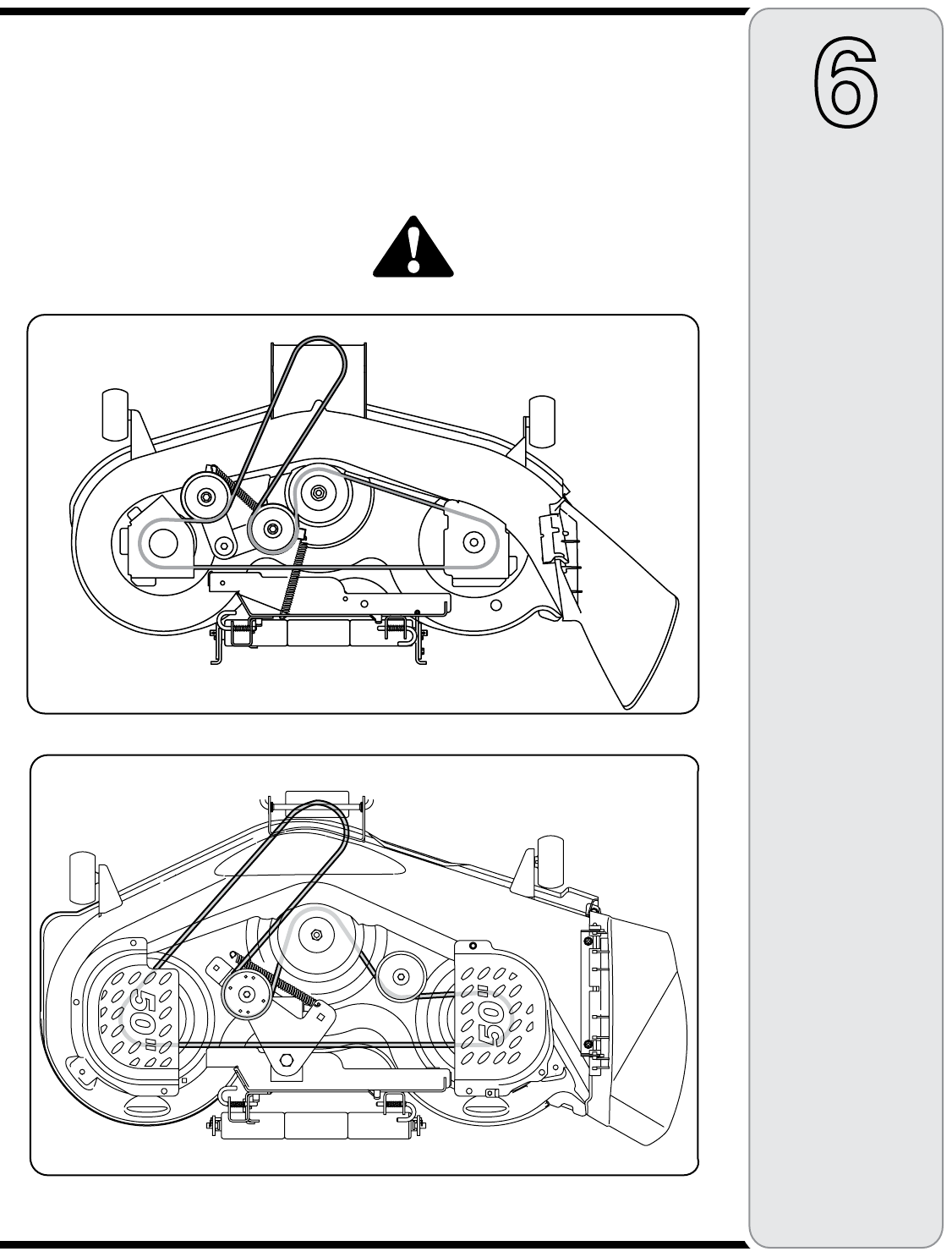 6

50"

50"