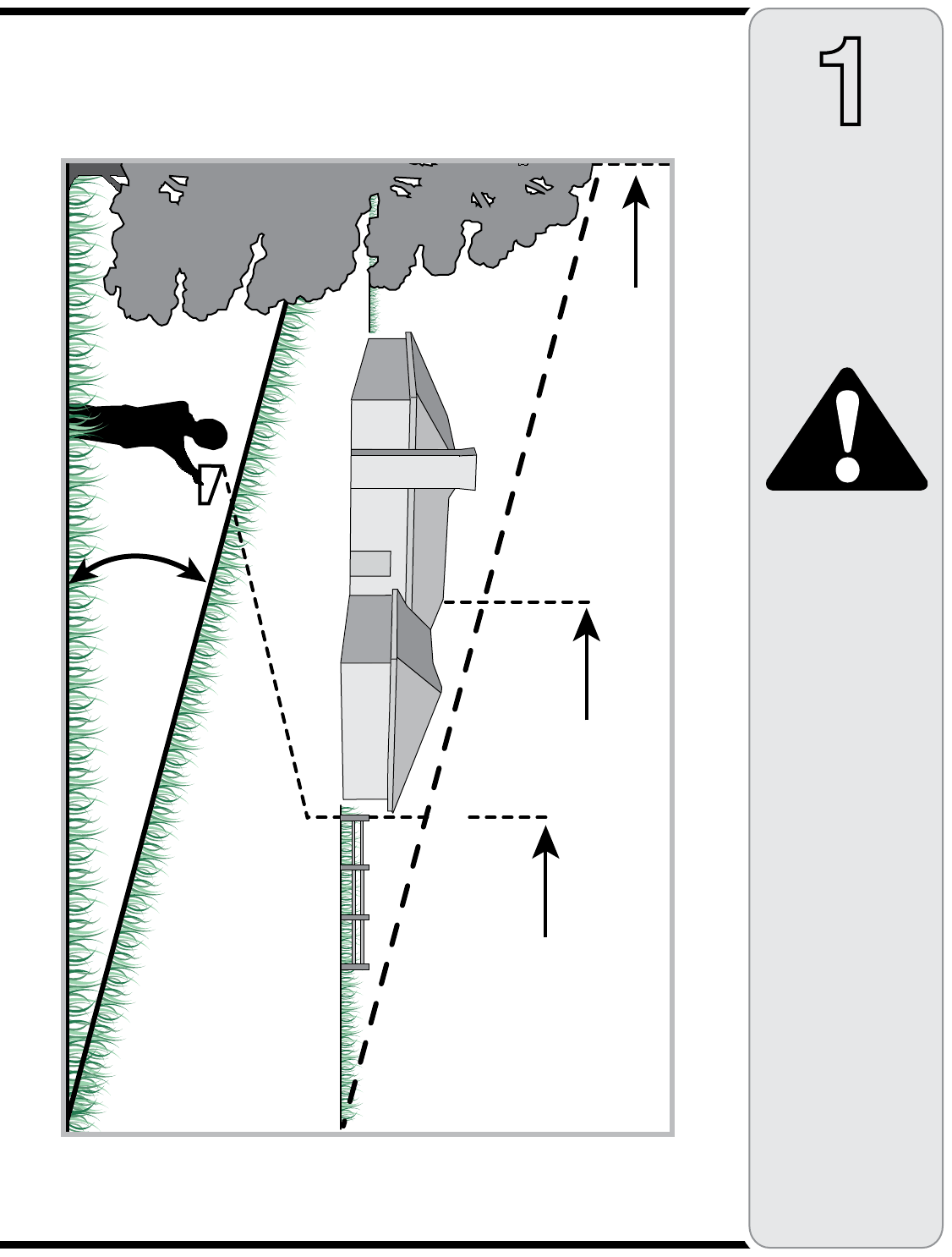 1