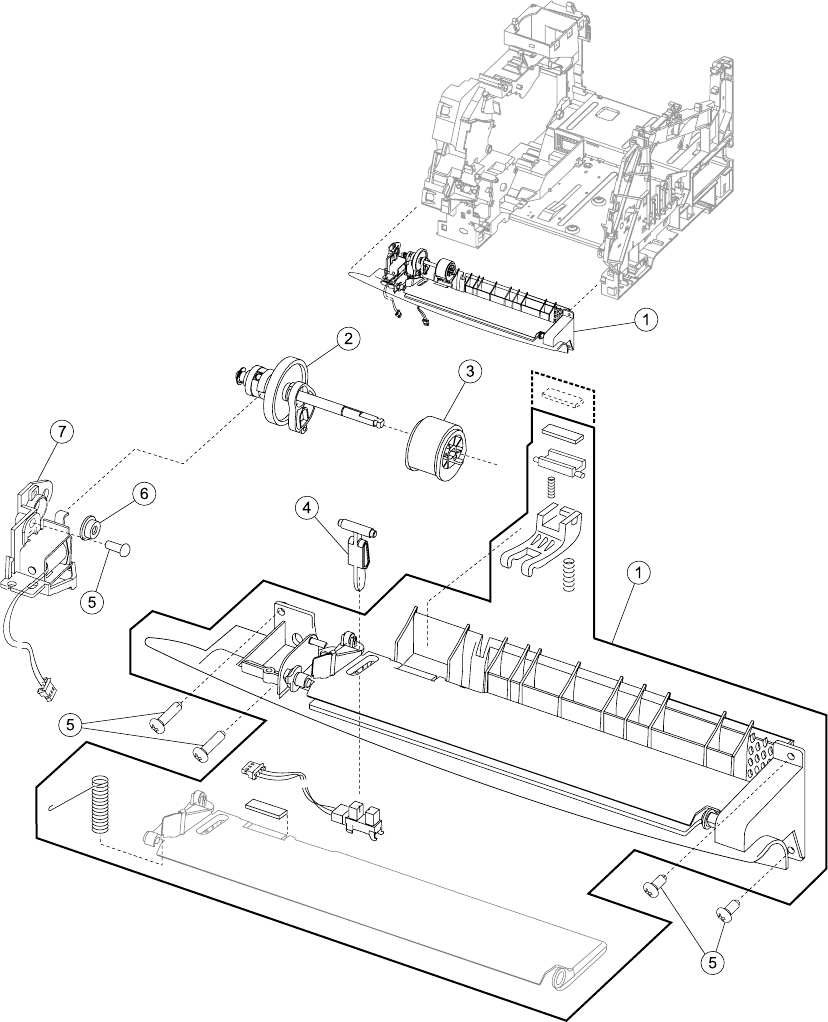 1
2
3
7
6
4
5
1
5
5