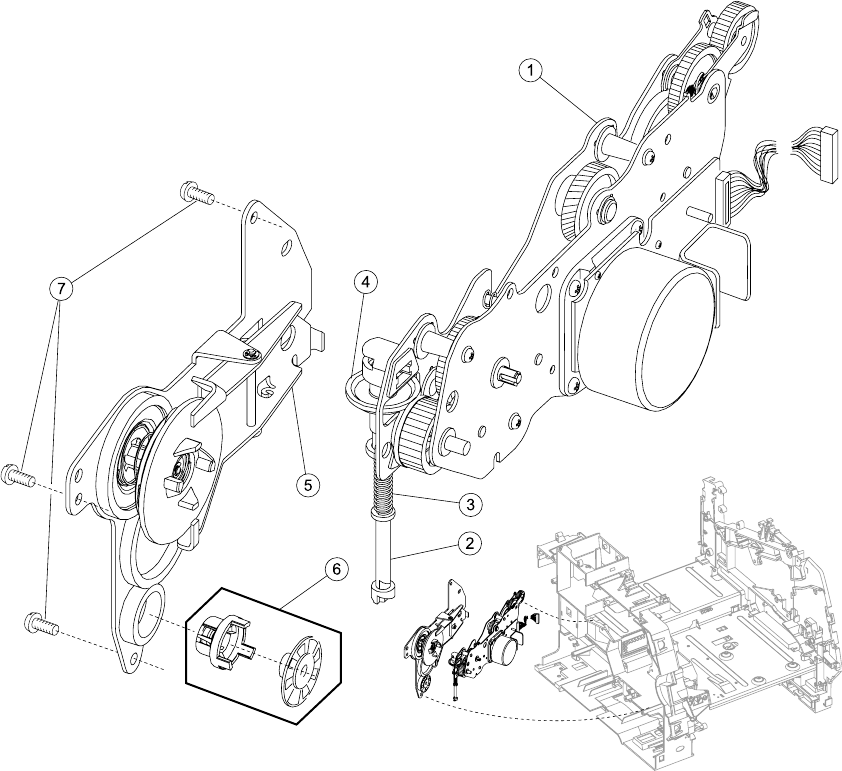 1
7
4
5
3
2
6