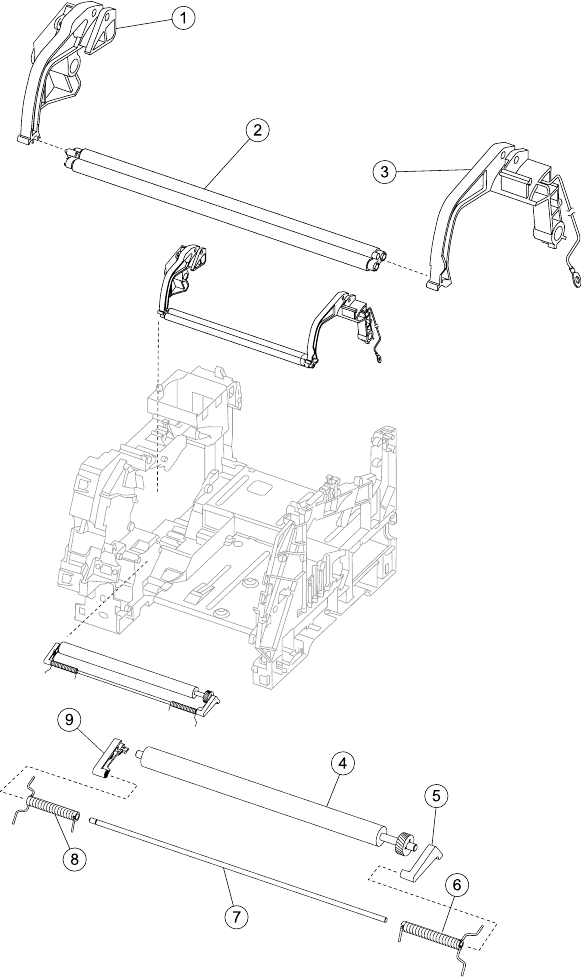 1
2
3
9
4
5
8
7
6