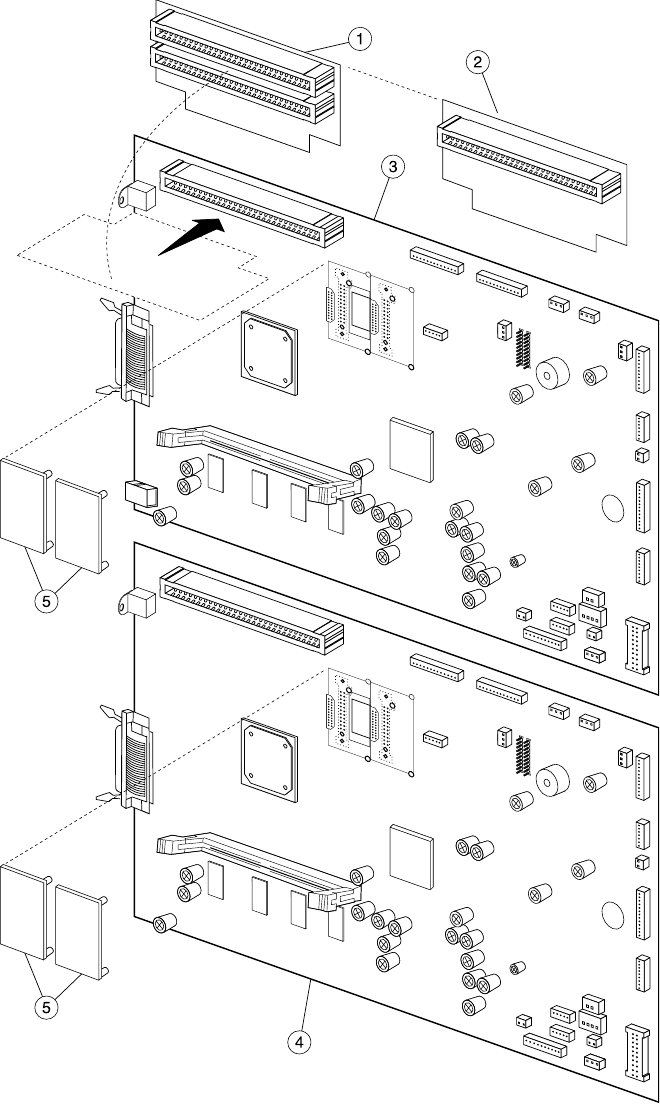 1
2
3
5
5
4