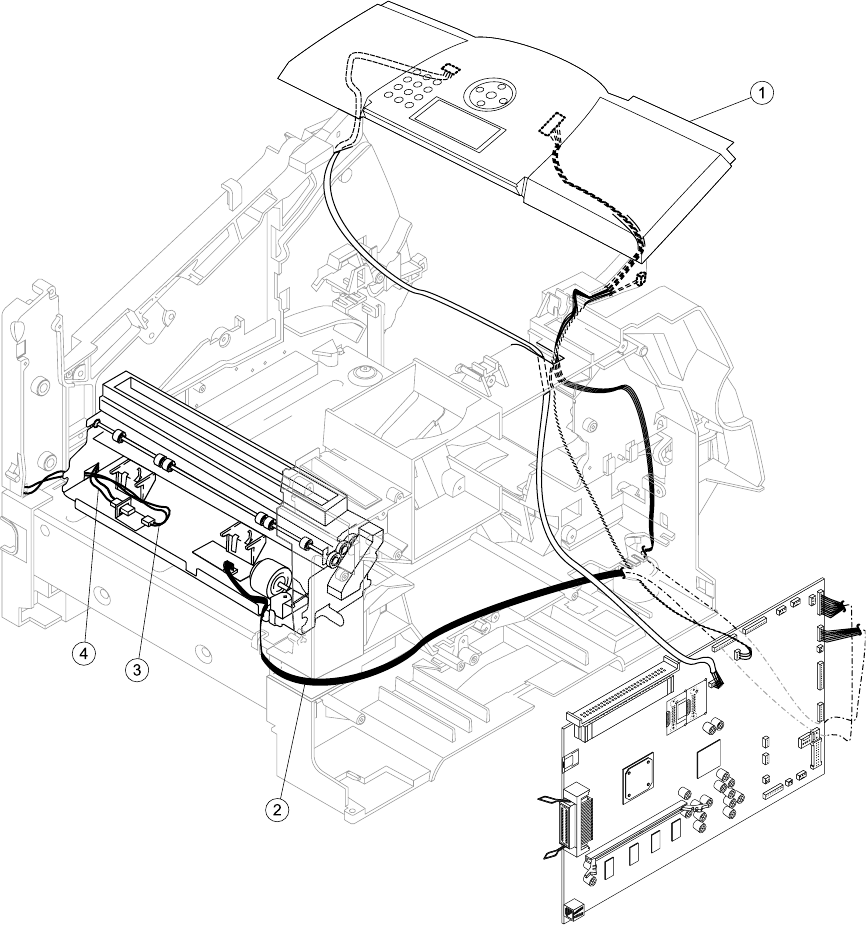 1

4

3

2