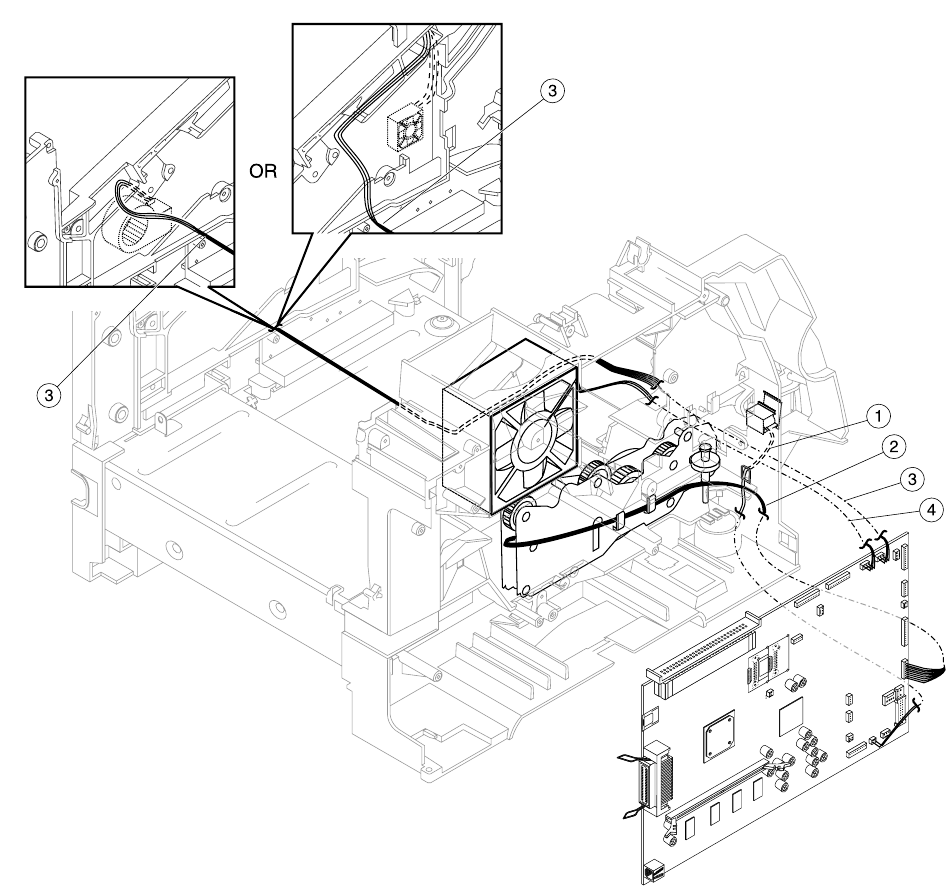 OR
3
3
1
2
3
4