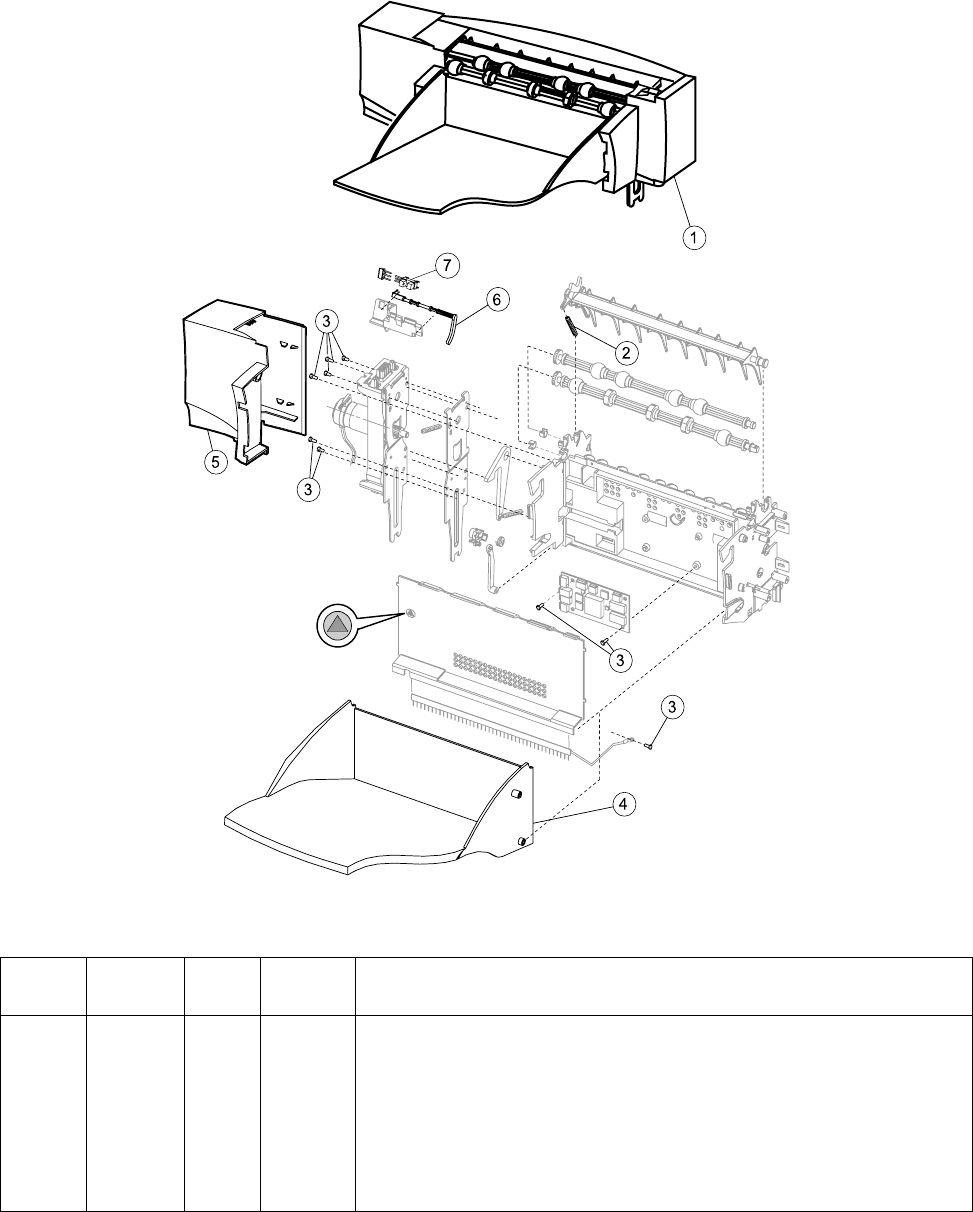 1

7

6

3

2

5

3

3

3

4