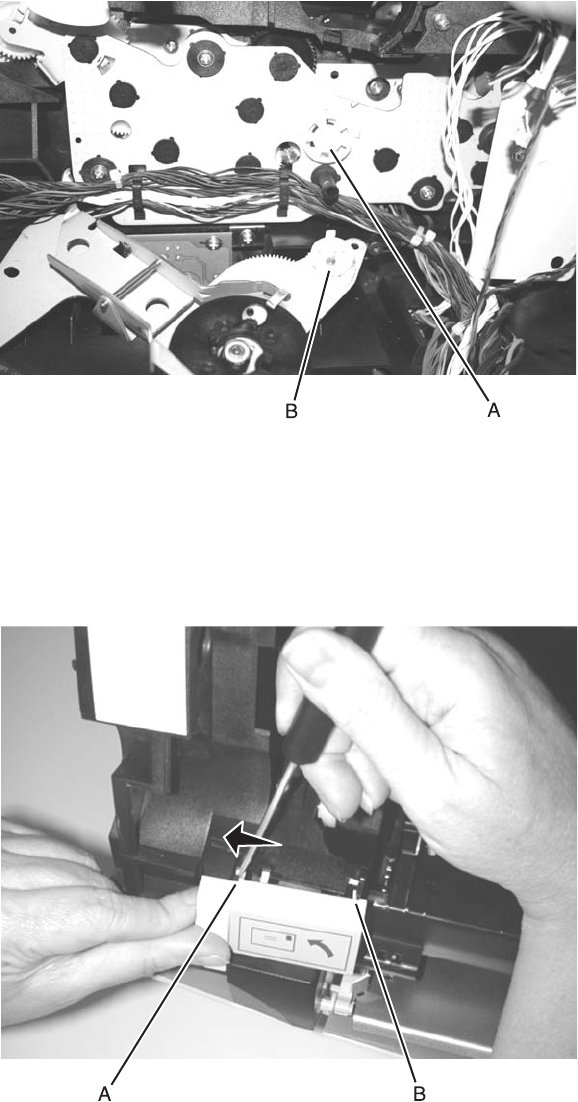 B A

A B