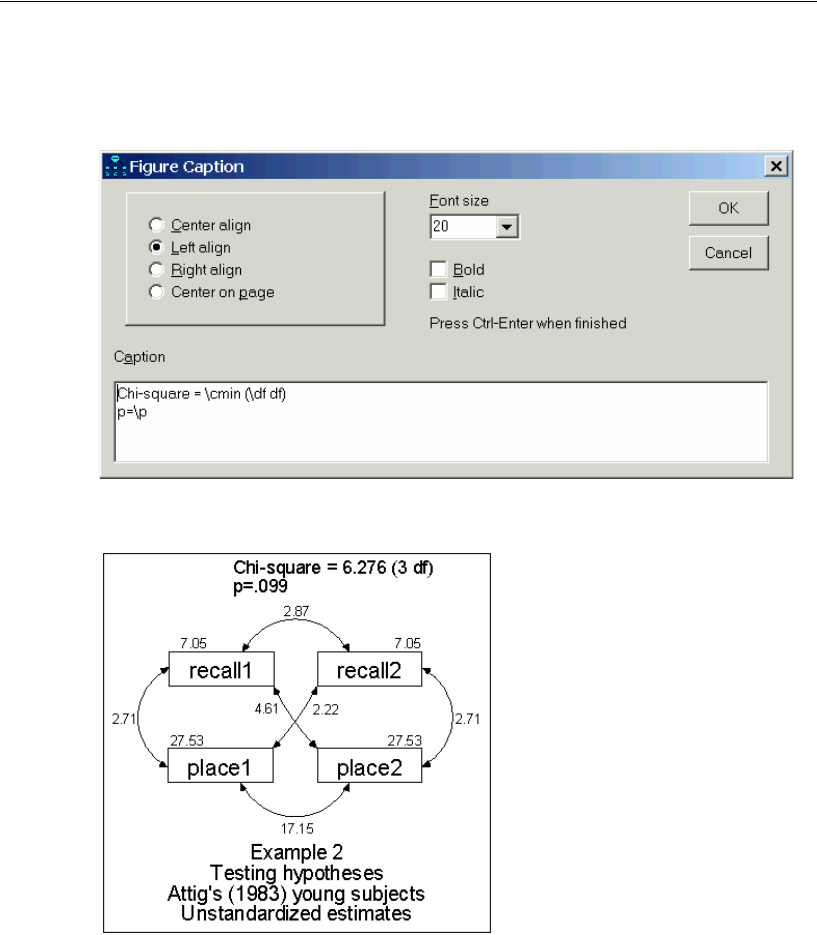 Figure Caption

Center align
Left align
Right align
Center on page

Font size
20

Bold
Italic

Press Ctrl-Enter when finished

OK
Cancel

Caption

Chi-square = \cmin (\df df)
p=\p

Chi-square = 6.276 (3 df)
p=.099

2.87
7.05
7.05
recall1
recall2
2.71
4.61
2.22
2.71
27.53
27.53
place1
place2
17.15

Example 2
Testing hypotheses
Attig's (1983) young subjects
Unstandardized estimates