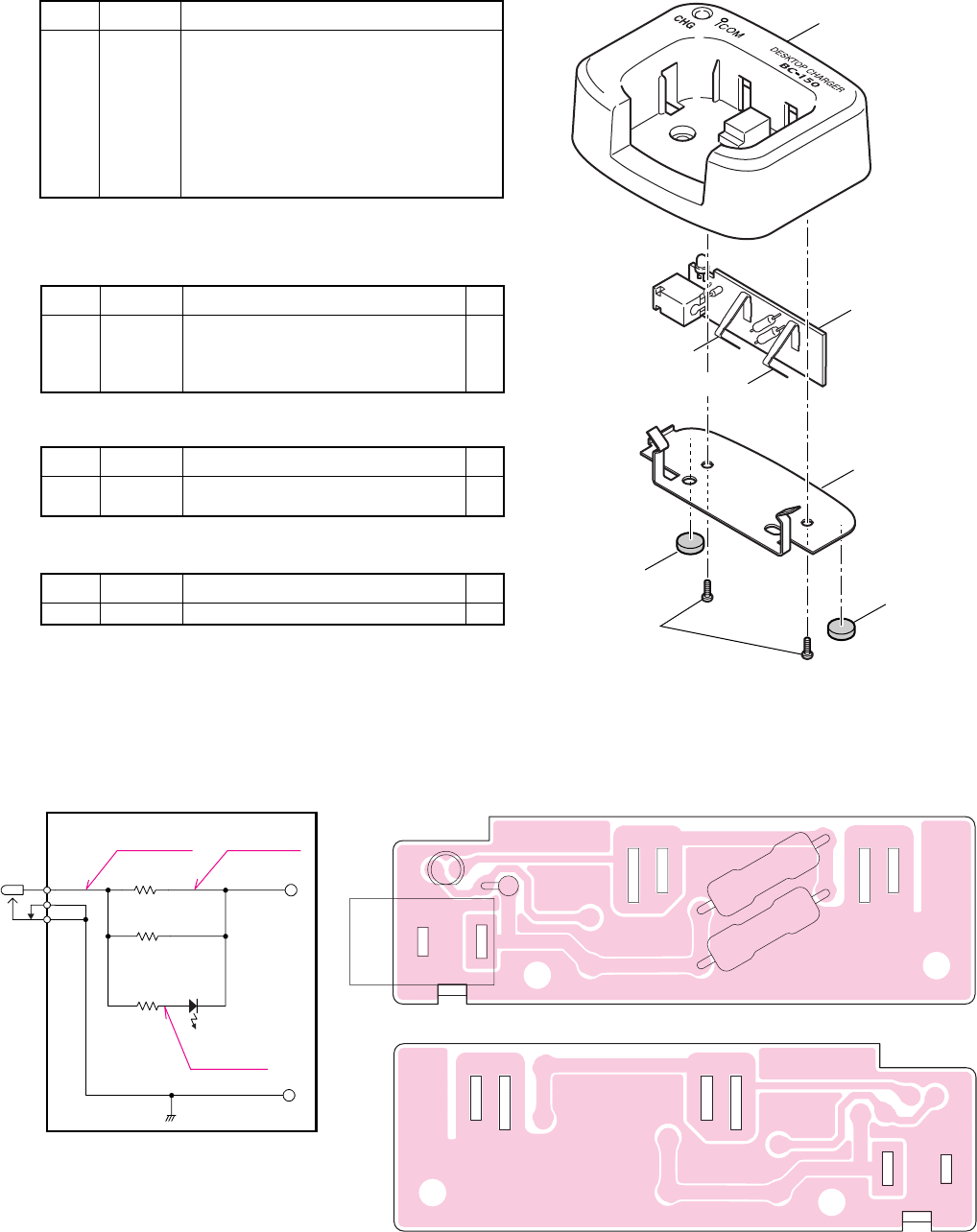 CHG
ICOM
DESKTOP CHARGER
BC-150