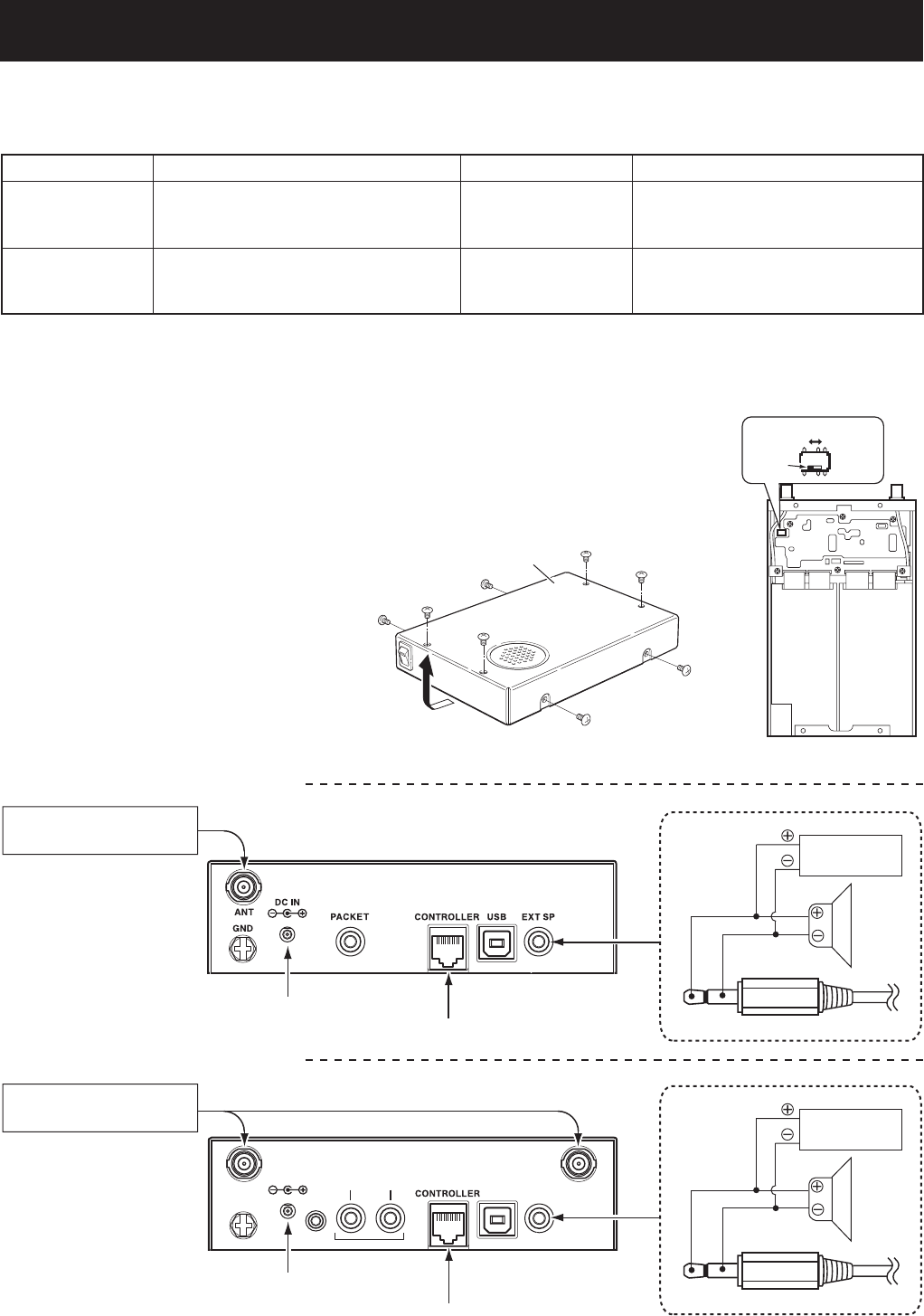 ANT

DC IN

GND

PACKET

CONTROLLER

USB

EXT SP

CONTROLLER