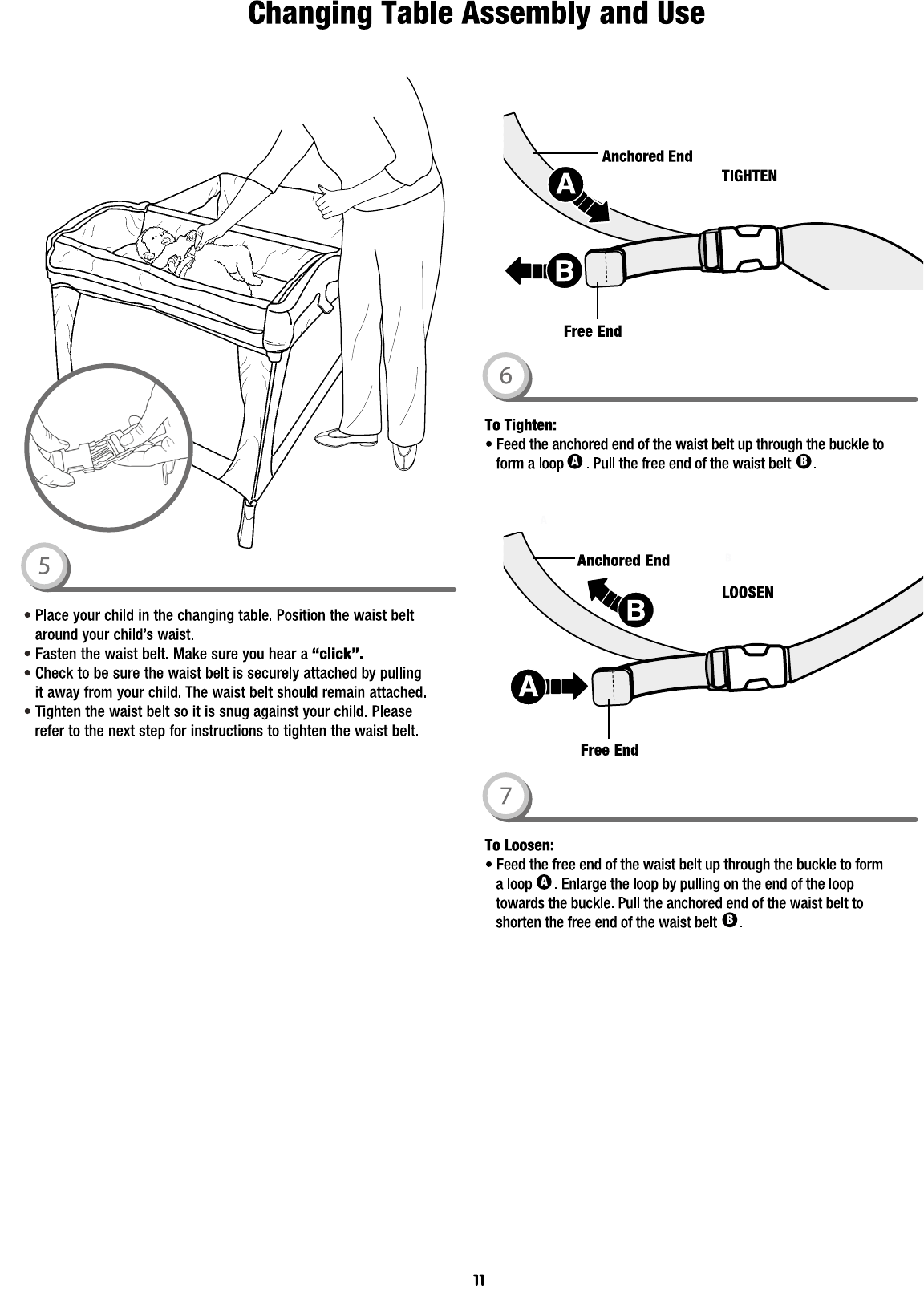 Changing Table Assembly and Use

5

• Place your child in the changing table. Position the waist belt around your child's waist.
• Fasten the waist belt. Make sure you hear a "click".
• Check to be sure the waist belt is securely attached by pulling it away from your child. The waist belt should remain attached.
• Tighten the waist belt so it is snug against your child. Please refer to the next step for instructions to tighten the waist belt.

Anchored End
TIGHTEN
A
B
Free End

6

To Tighten:
• Feed the anchored end of the waist belt up through the buckle to form a loop A. Pull the free end of the waist belt B.

Anchored End
LOOSEN
B
A
Free End

7

To Loosen:
• Feed the free end of the waist belt up through the buckle to form a loop A. Enlarge the loop by pulling on the end of the loop towards the buckle. Pull the anchored end of the waist belt to shorten the free end of the waist belt B.

11