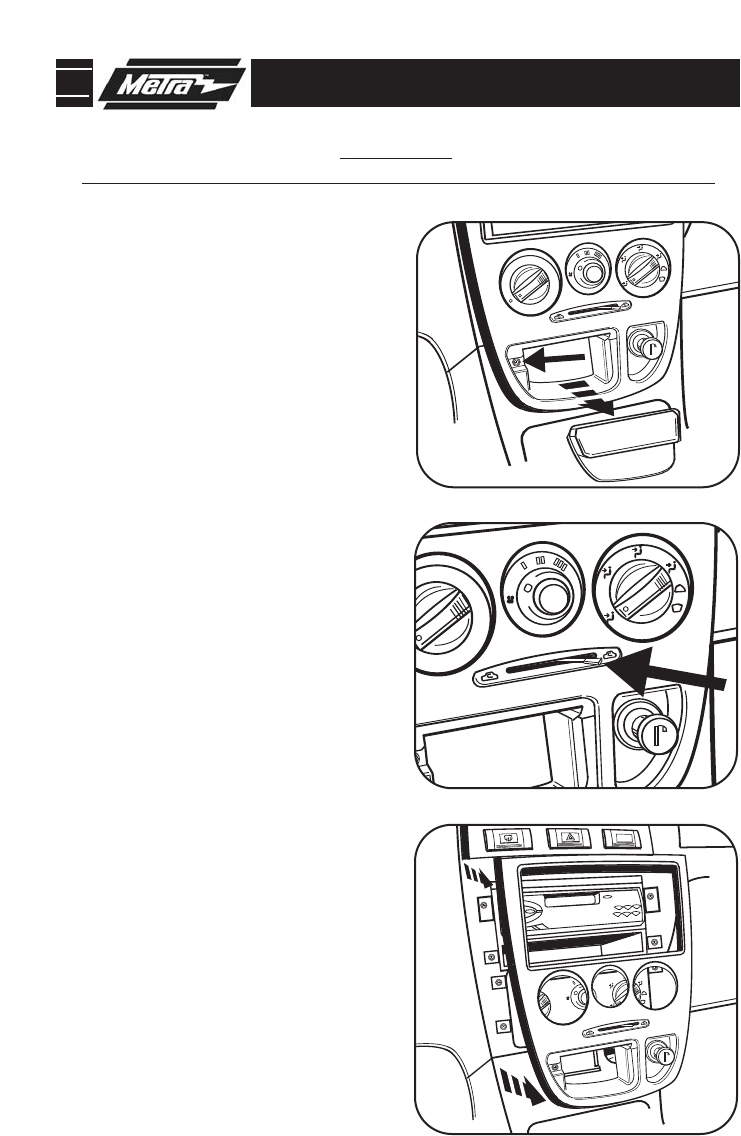 Metra