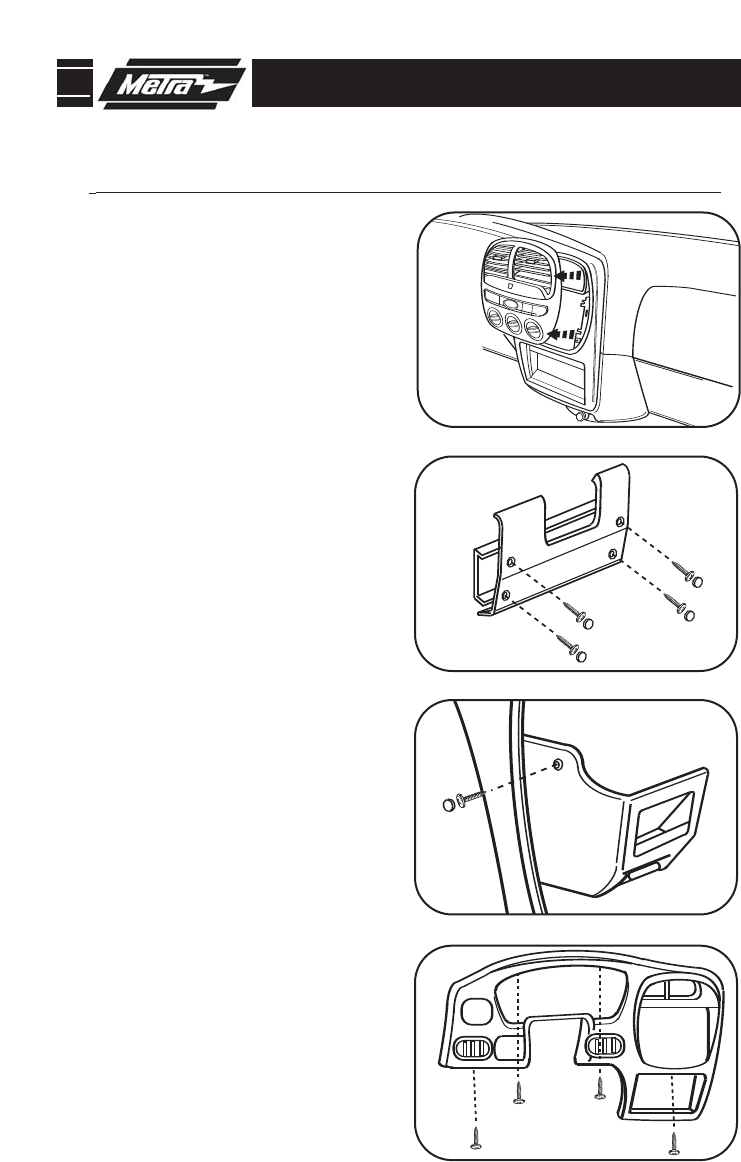 Metra