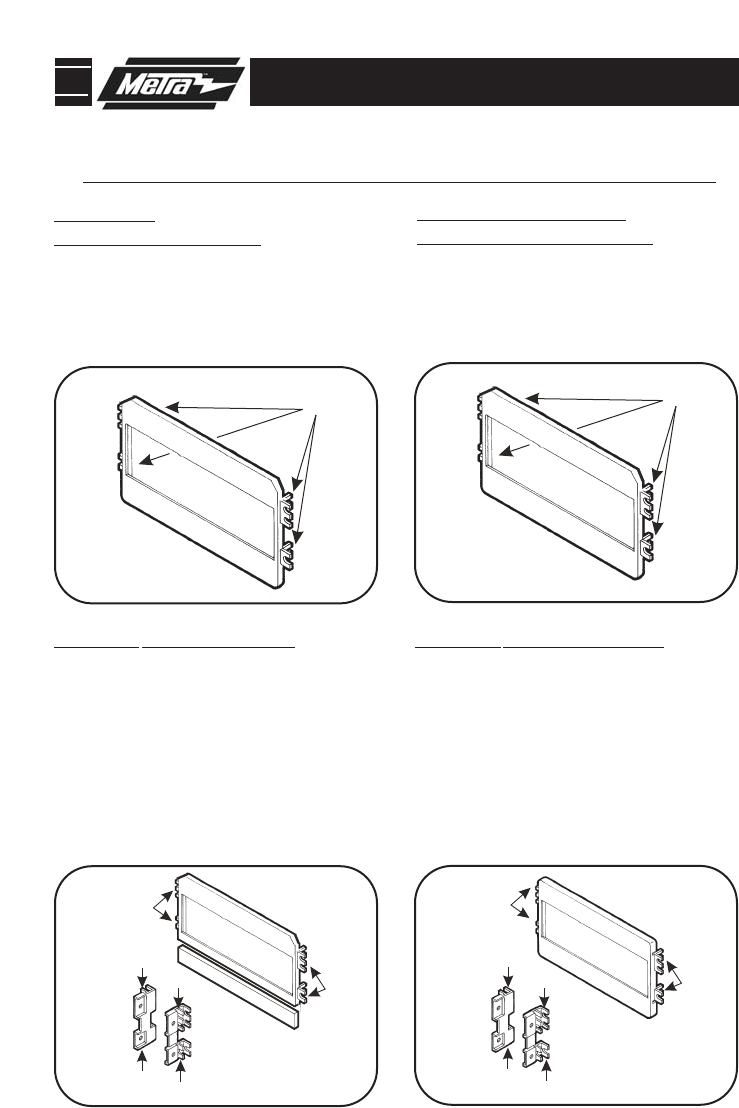 Metra