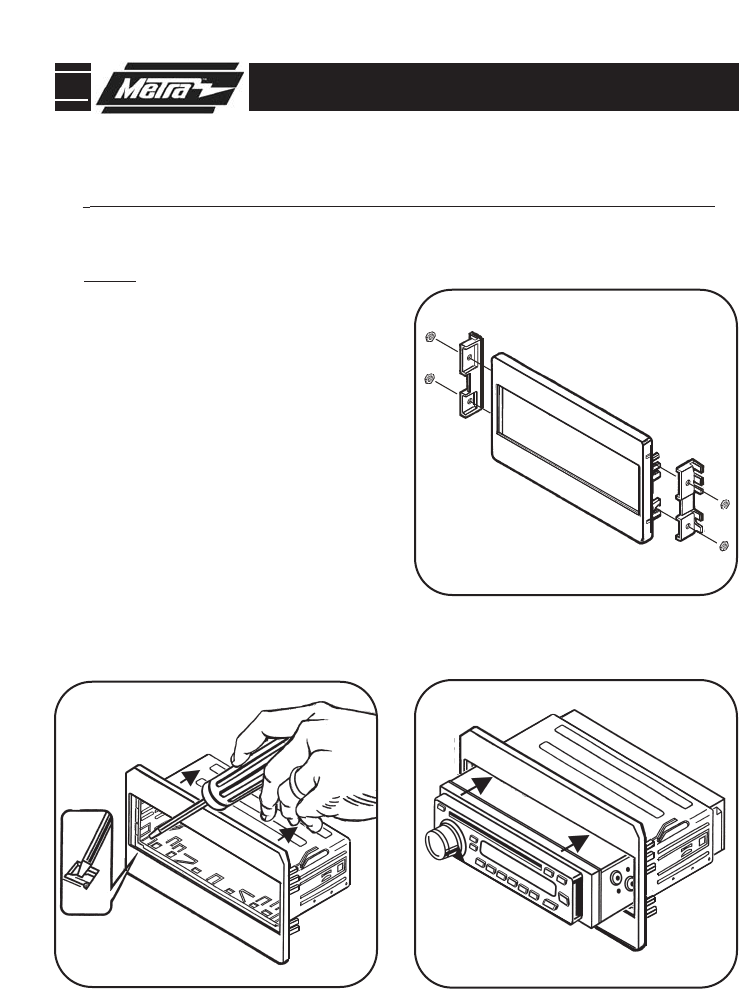 Metra